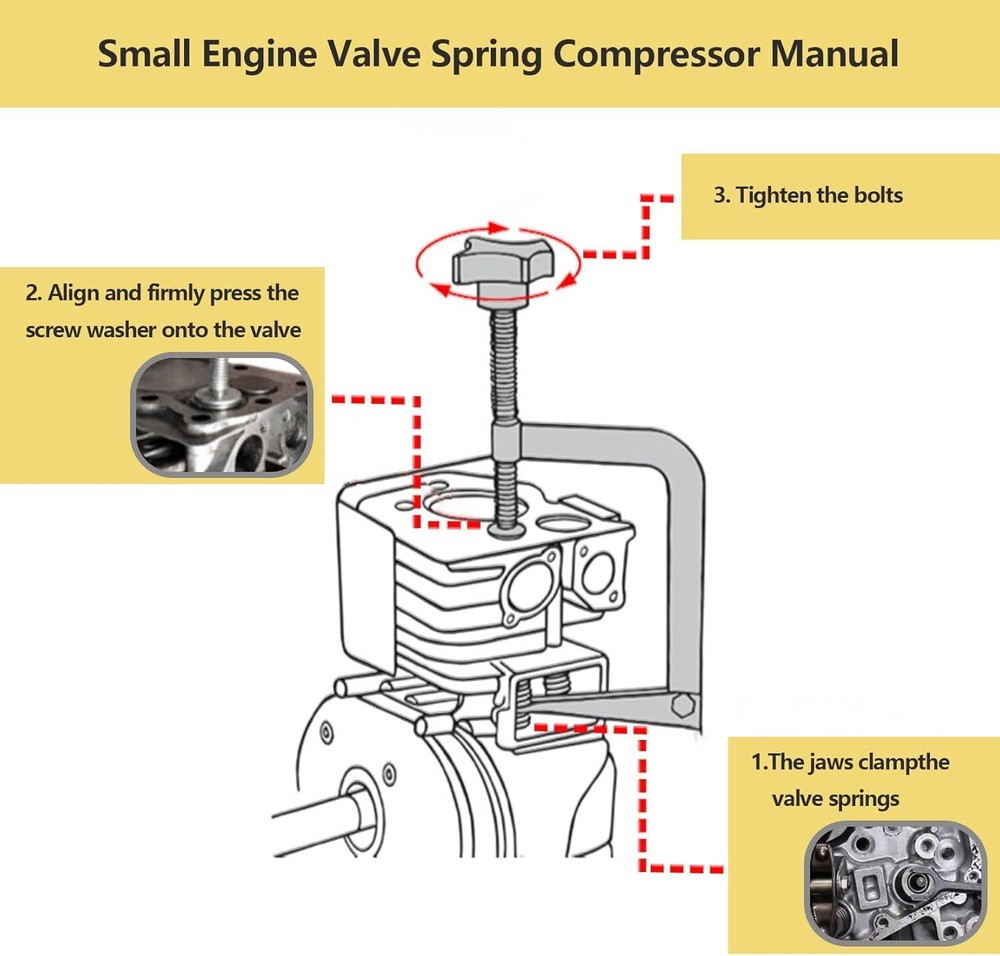 Small Engine Valve Spring Compressor Manual

3. Tighten the bolts

2. Align and firmly press the screw washer onto the valve

1.The jaws clampthe valve springs