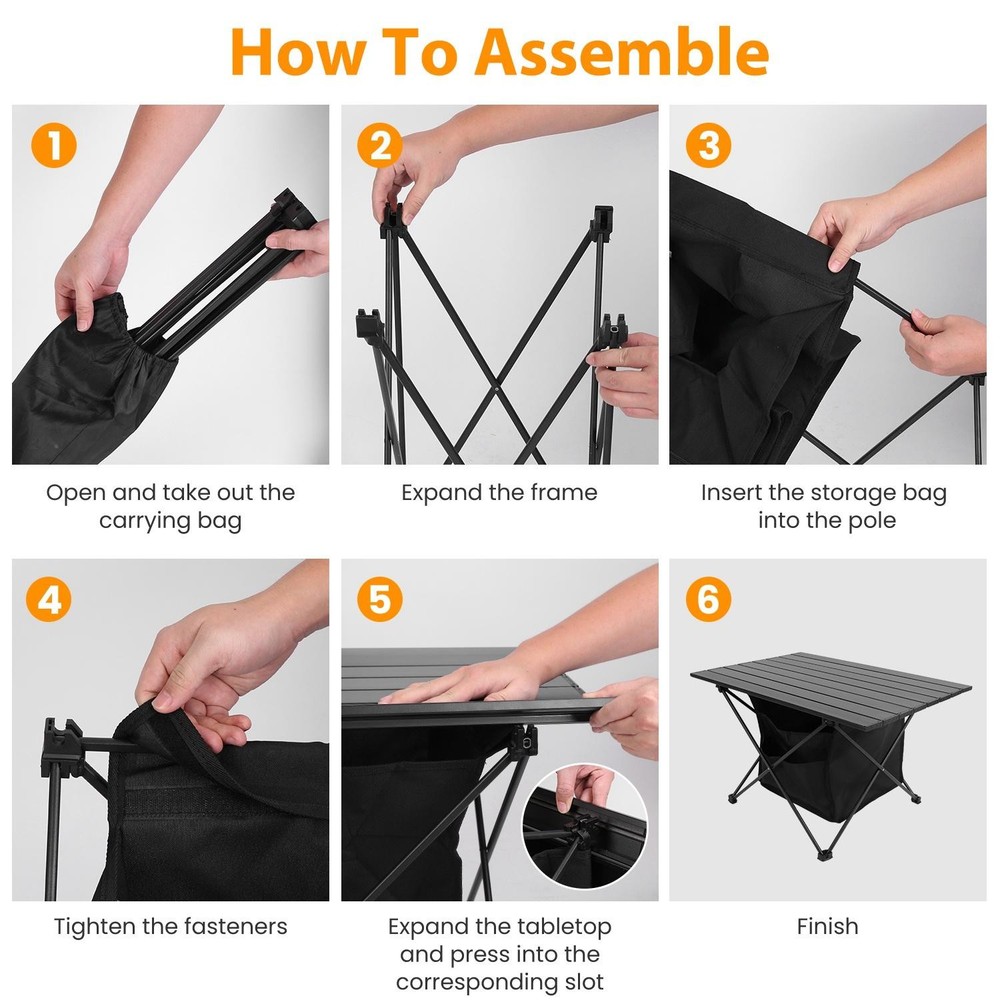 How To Assemble

1

Open and take out the carrying bag

2

Expand the frame

3

Insert the storage bag into the pole

4

Tighten the fasteners

5

Expand the tabletop and press into the corresponding slot

6

Finish