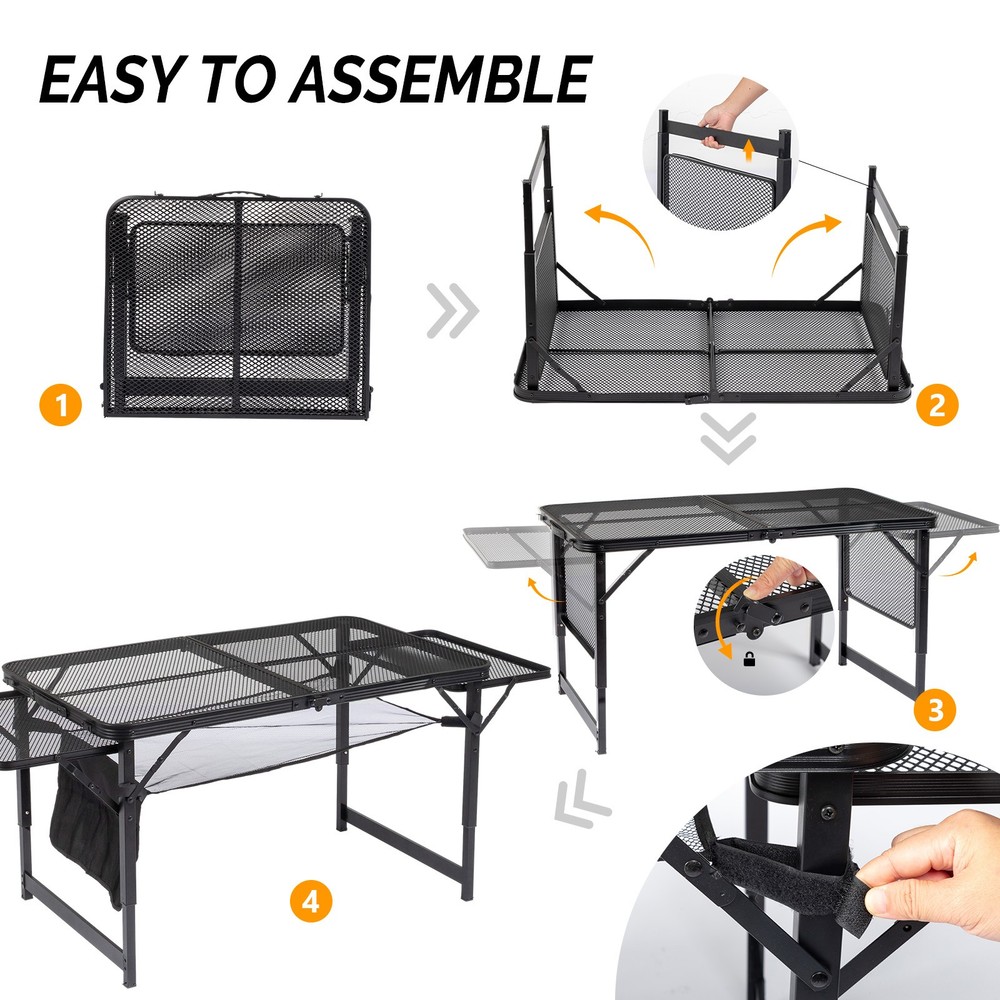 EASY TO ASSEMBLE

1

2

3

4