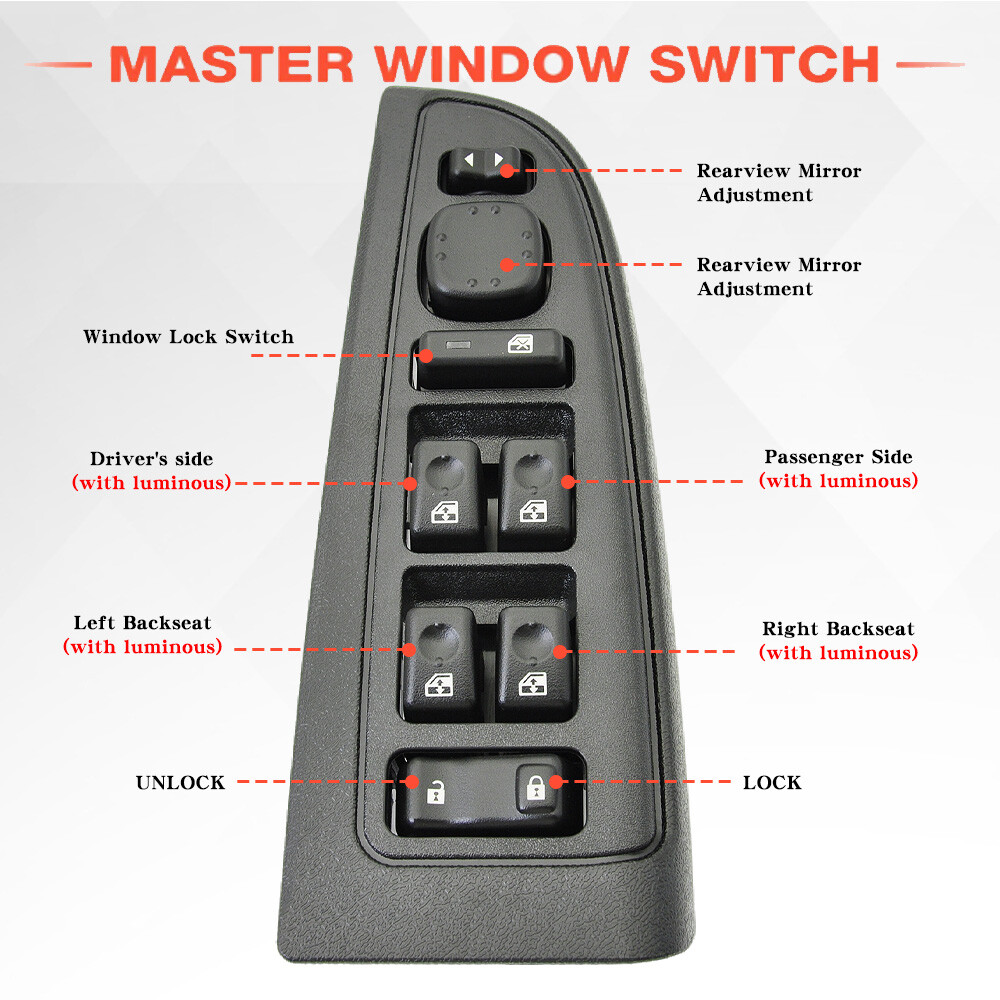 MASTER WINDOW SWITCH

Rearview Mirror Adjustment

Rearview Mirror Adjustment

Window Lock Switch

Driver's side
(with luminous)

Passenger Side
(with luminous)

Left Backseat
(with luminous)

Right Backseat
(with luminous)

UNLOCK

LOCK