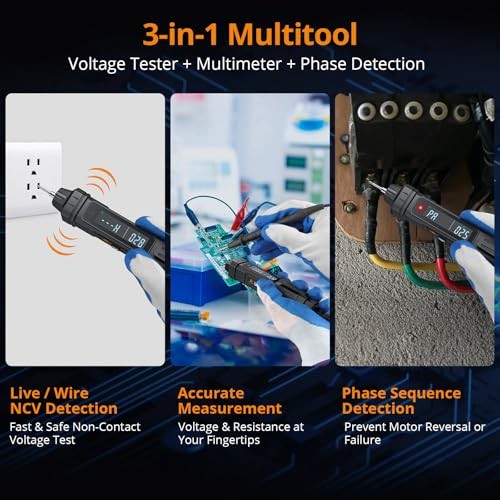 3-in-1 Multitool
Voltage Tester + Multimeter + Phase Detection

---H 028

PA 025

Live / Wire NCV Detection
Fast & Safe Non-Contact Voltage Test

Accurate Measurement
Voltage & Resistance at Your Fingertips

Phase Sequence Detection
Prevent Motor Reversal or Failure