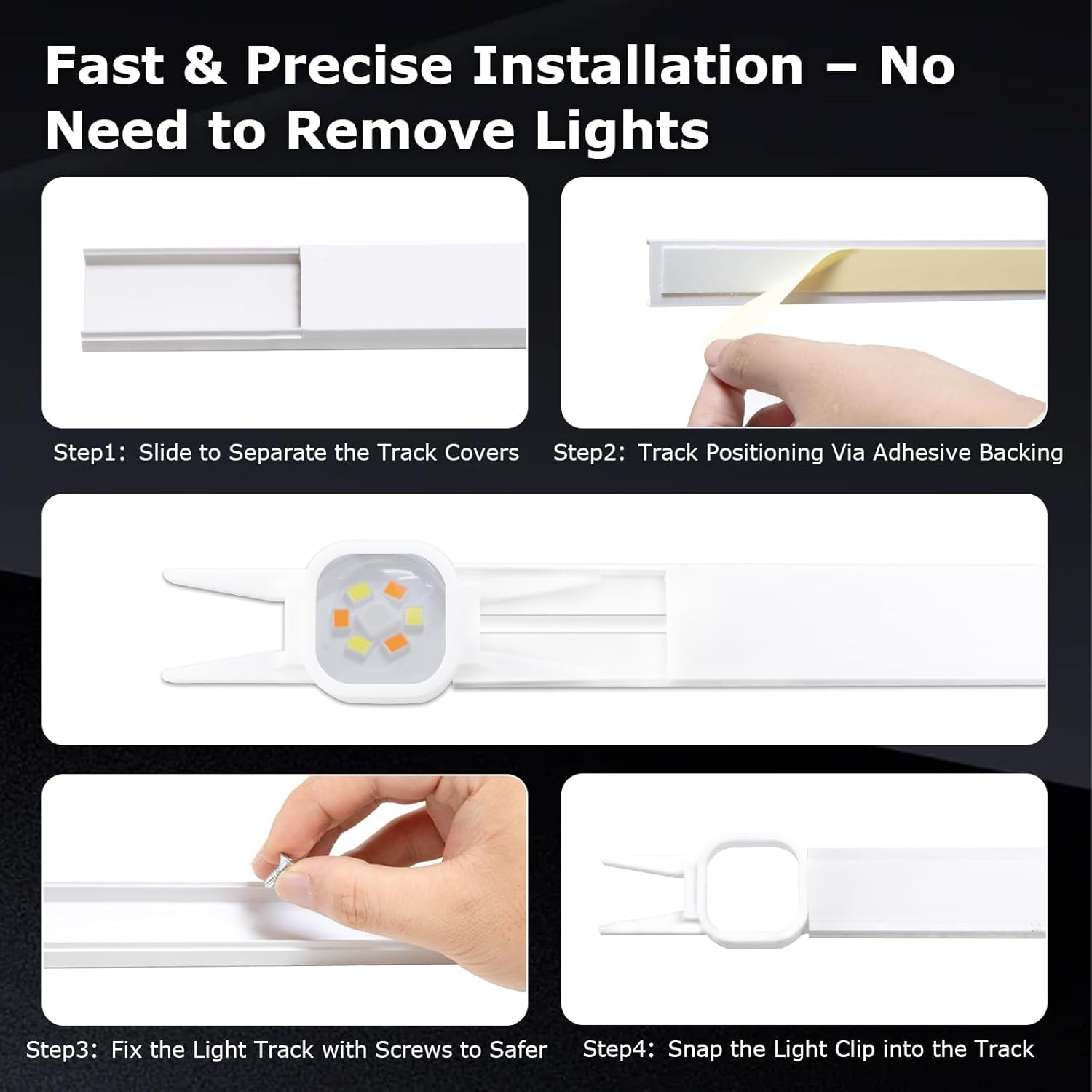 Fast & Precise Installation – No Need to Remove Lights

Step1: Slide to Separate the Track Covers

Step2: Track Positioning Via Adhesive Backing

Step3: Fix the Light Track with Screws to Safer

Step4: Snap the Light Clip into the Track