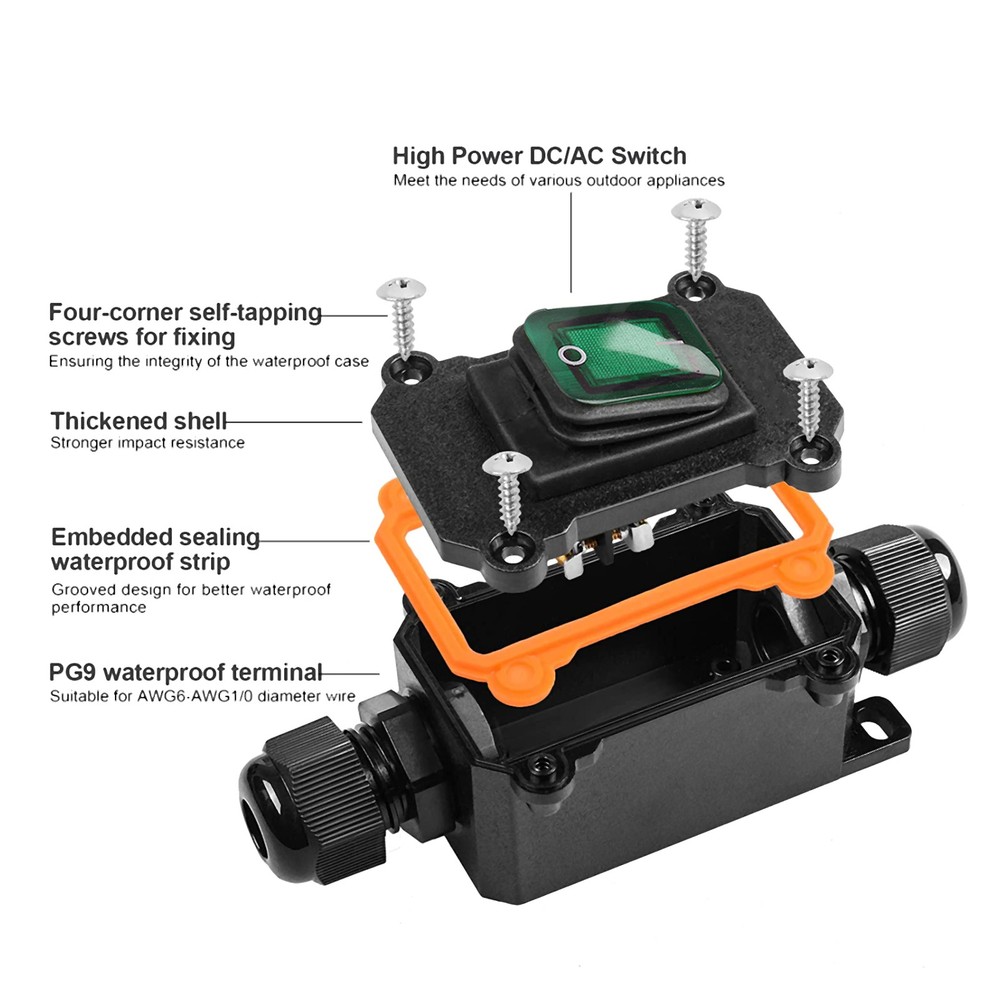 High Power DC/AC Switch
Meet the needs of various outdoor appliances

Four-corner self-tapping screws for fixing
Ensuring the integrity of the waterproof case

Thickened shell
Stronger impact resistance

Embedded sealing waterproof strip
Grooved design for better waterproof performance

PG9 waterproof terminal
Suitable for AWG6-AWG1/0 diameter wire