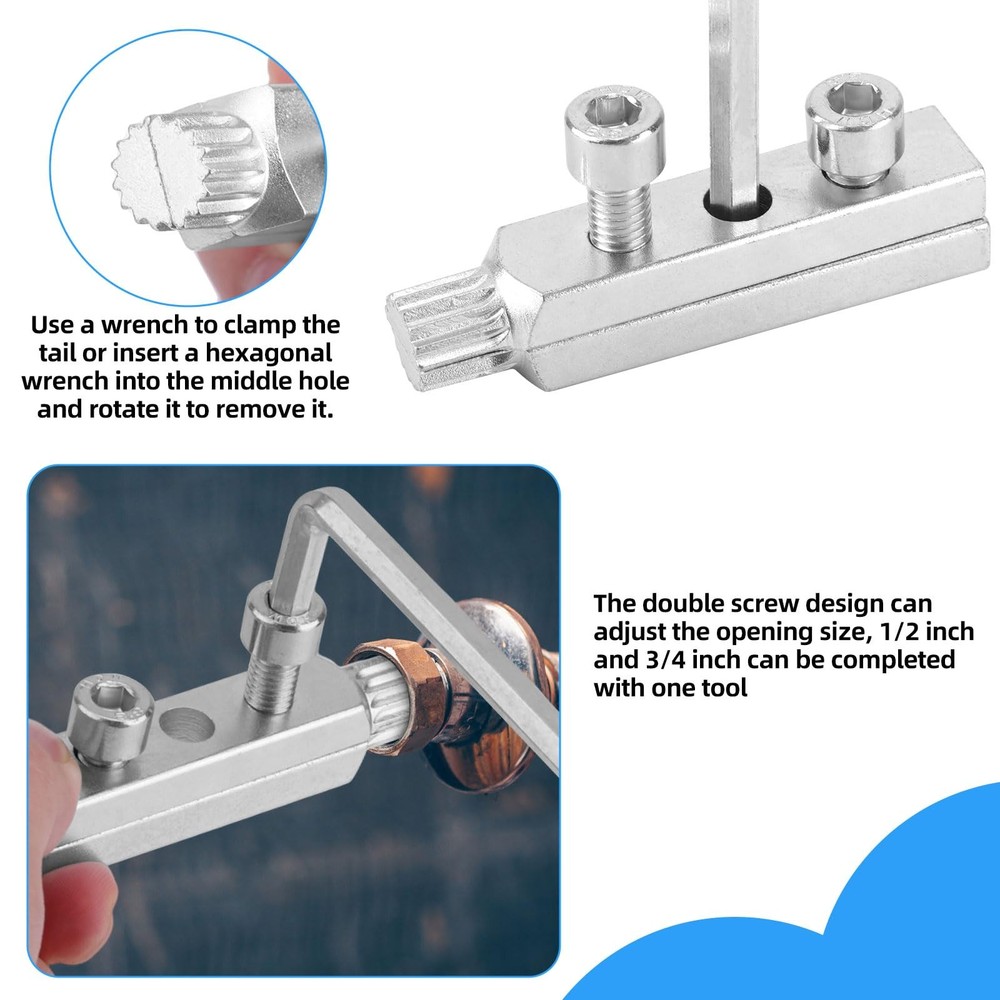 Use a wrench to clamp the tail or insert a hexagonal wrench into the middle hole and rotate it to remove it.

The double screw design can adjust the opening size, 1/2 inch and 3/4 inch can be completed with one tool