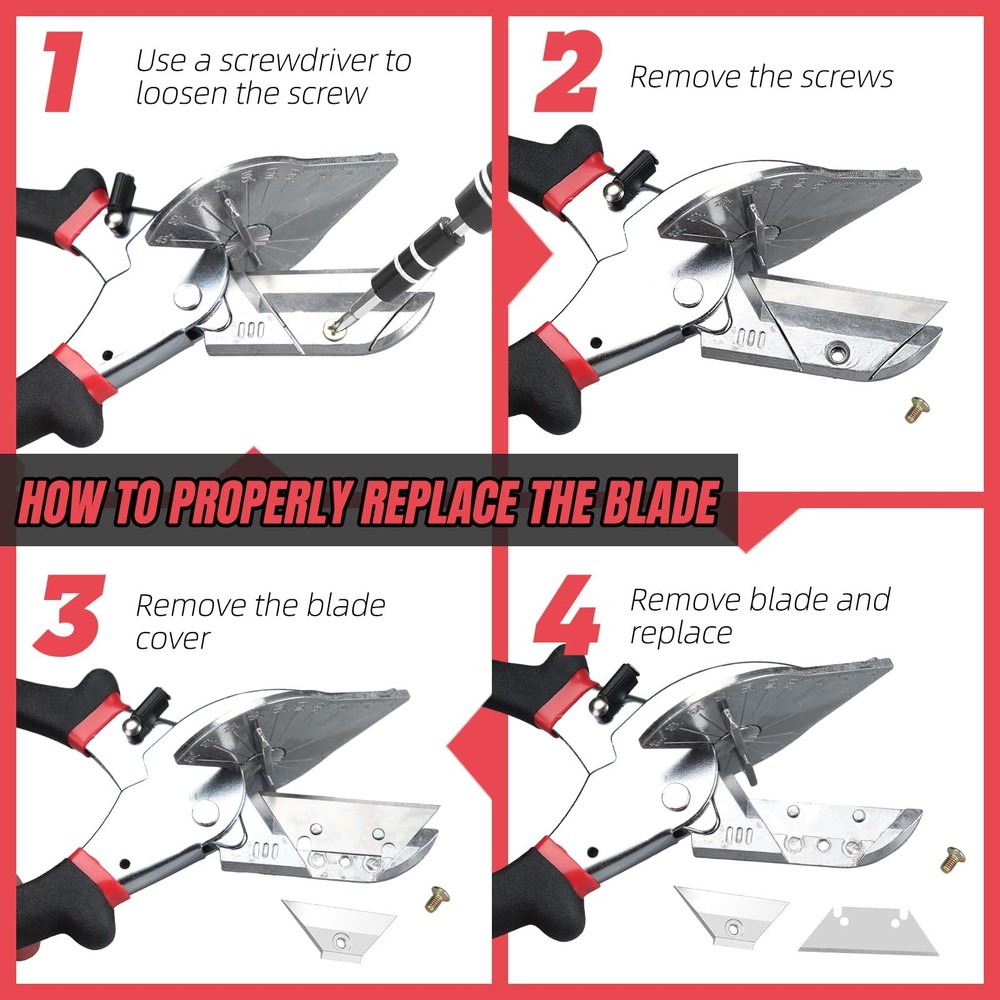 1 Use a screwdriver to loosen the screw

2 Remove the screws

HOW TO PROPERLY REPLACE THE BLADE

3 Remove the blade cover

4 Remove blade and replace