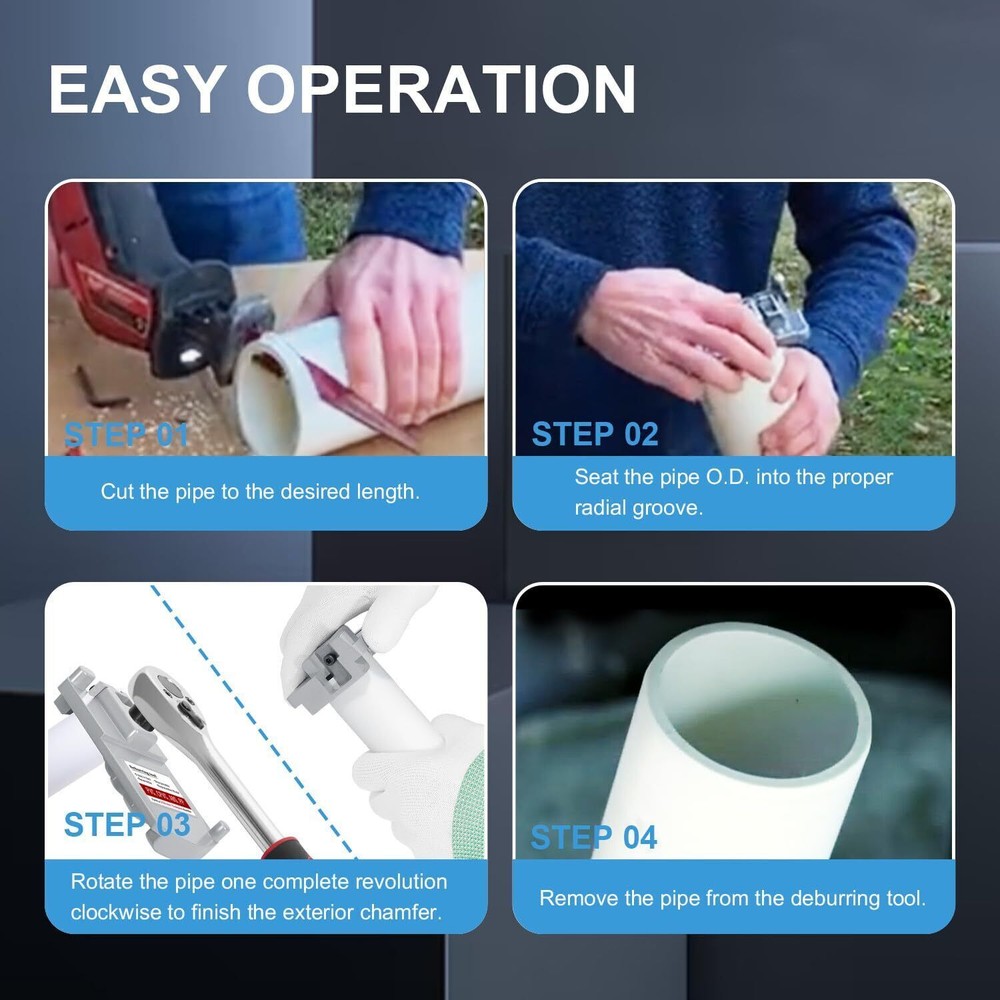 EASY OPERATION

STEP 01

Cut the pipe to the desired length.

STEP 02

Seat the pipe O.D. into the proper radial groove.

STEP 03

Rotate the pipe one complete revolution clockwise to finish the exterior chamfer.

STEP 04

Remove the pipe from the deburring tool.