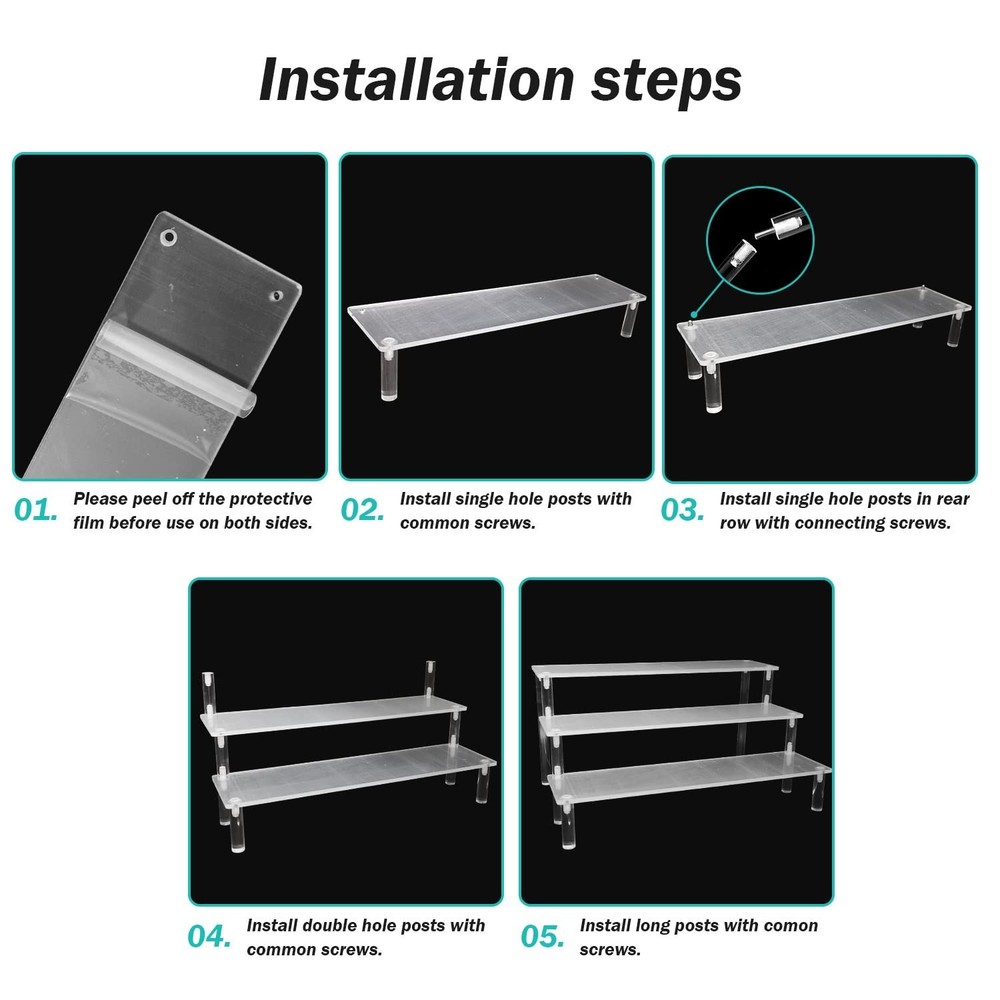 Installation steps

01. Please peel off the protective film before use on both sides.

02. Install single hole posts with common screws.

03. Install single hole posts in rear row with connecting screws.

04. Install double hole posts with common screws.

05. Install long posts with comon screws.