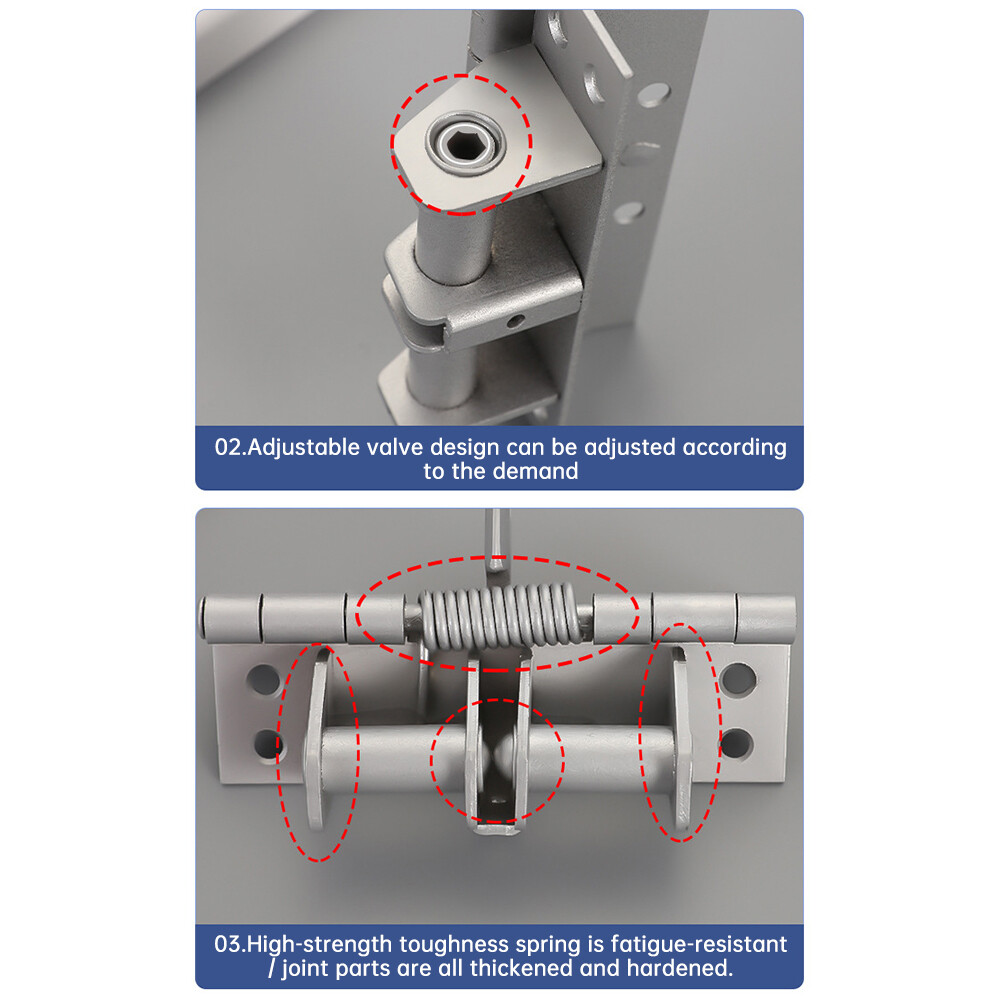 02.Adjustable valve design can be adjusted according to the demand

03.High-strength toughness spring is fatigue-resistant / joint parts are all thickened and hardened.