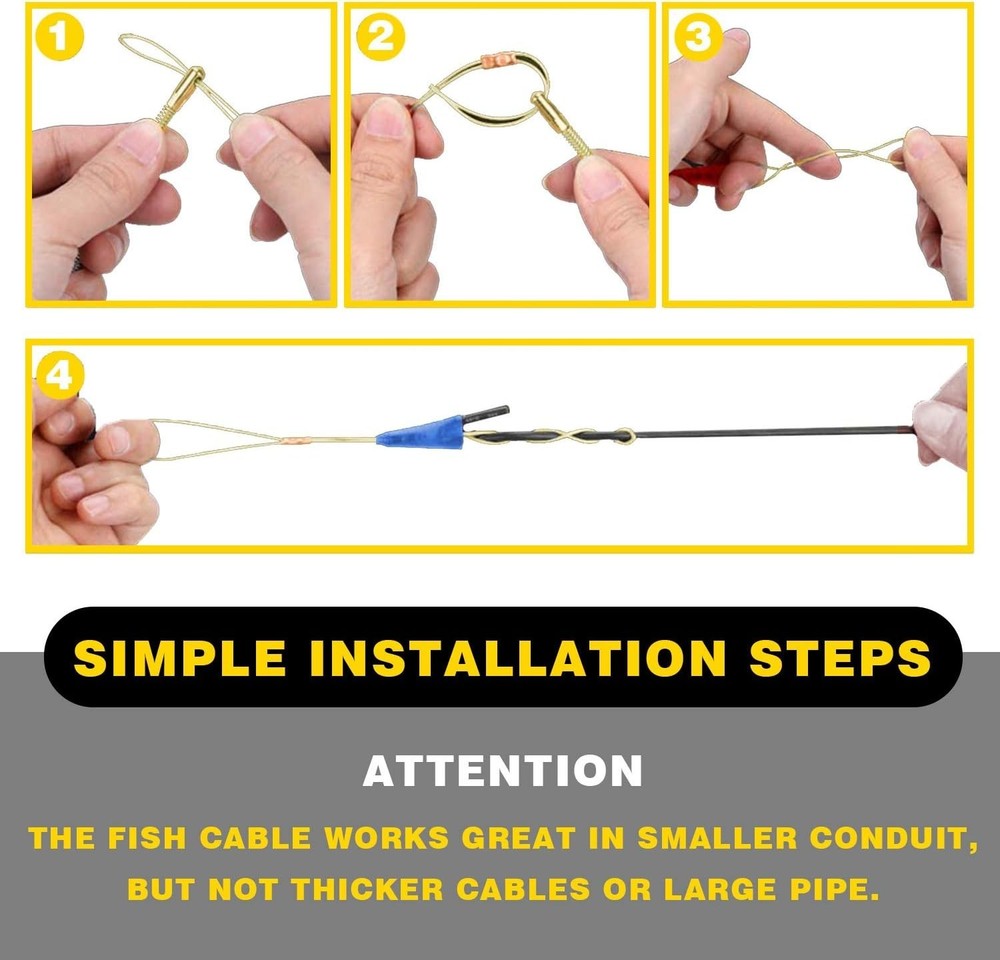 1

2

3

4

SIMPLE INSTALLATION STEPS

ATTENTION

THE FISH CABLE WORKS GREAT IN SMALLER CONDUIT, BUT NOT THICKER CABLES OR LARGE PIPE.