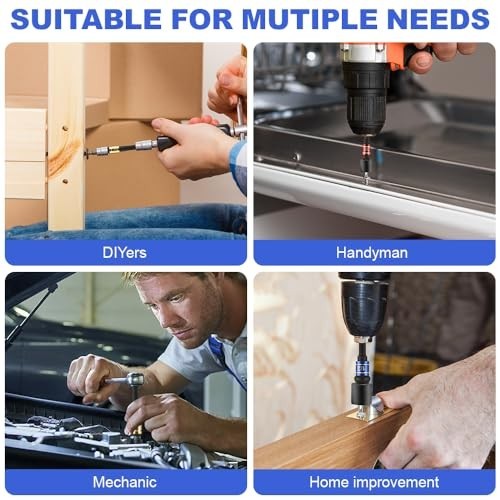 SUITABLE FOR MUTIPLE NEEDS

DIYers

Handyman

Mechanic

Home improvement