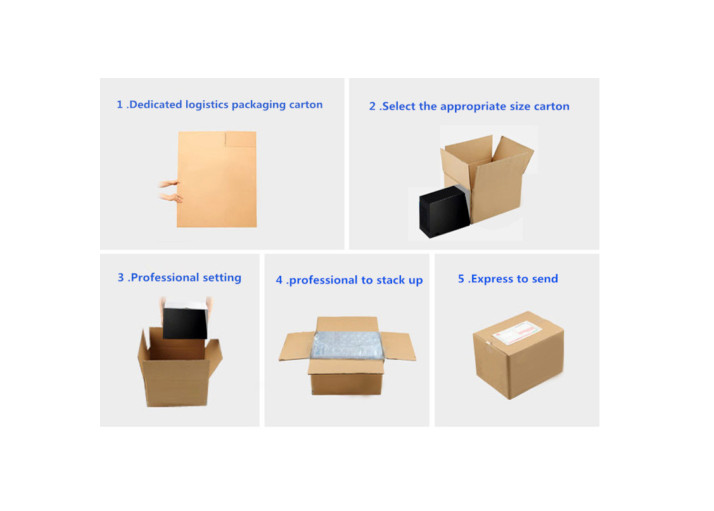 1 .Dedicated logistics packaging carton

2 .Select the appropriate size carton

3 .Professional setting

4 .professional to stack up

5 .Express to send