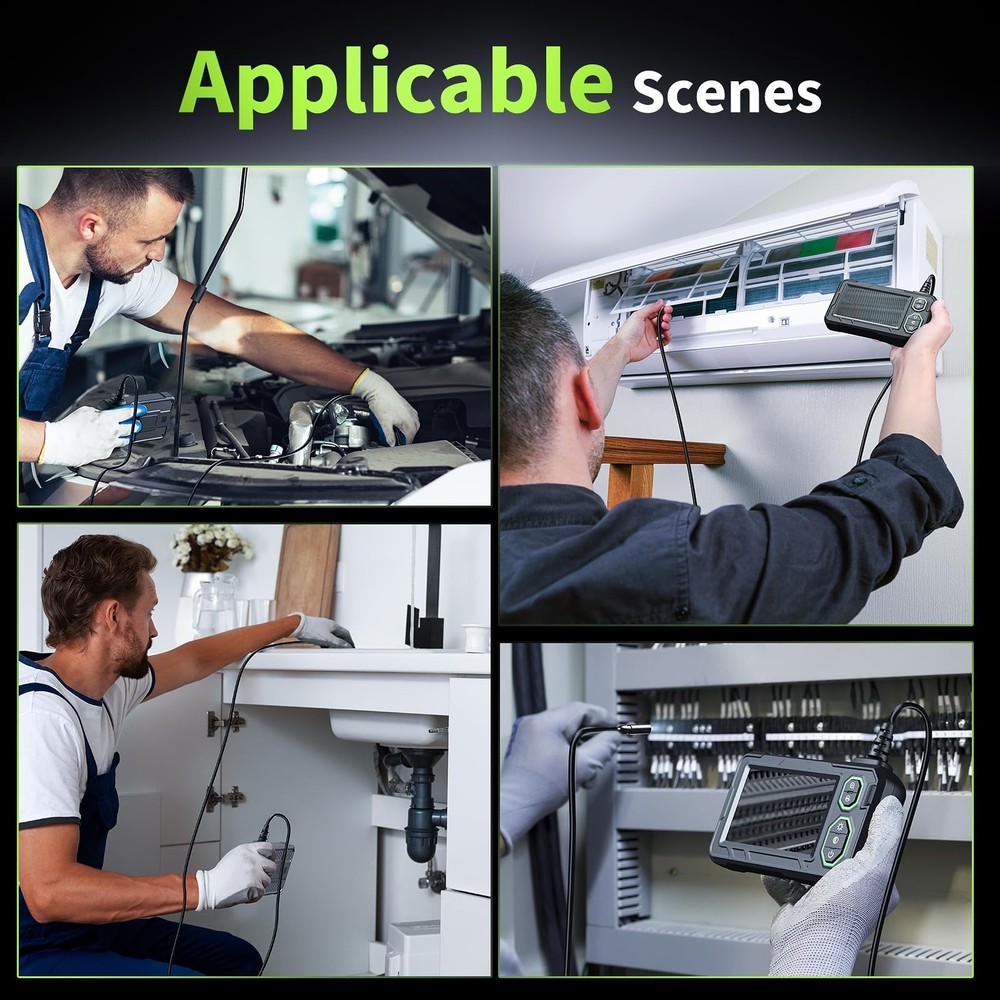 Applicable Scenes