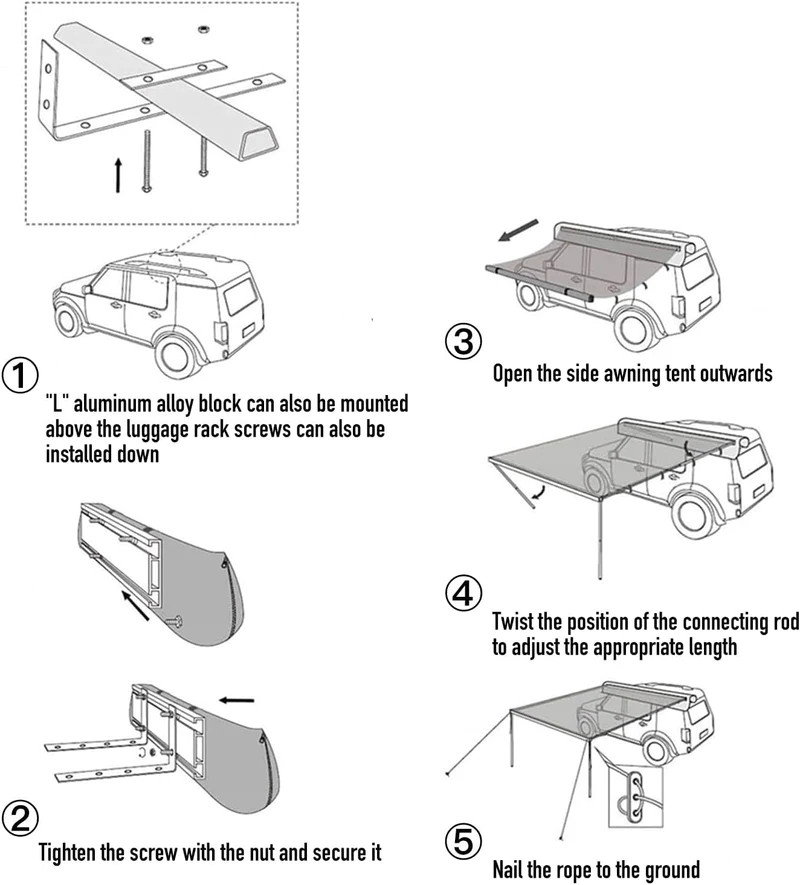 ①
"L" aluminum alloy block can also be mounted above the luggage rack screws can also be installed down

②
Tighten the screw with the nut and secure it

③
Open the side awning tent outwards

④
Twist the position of the connecting rod to adjust the appropriate length

⑤
Nail the rope to the ground