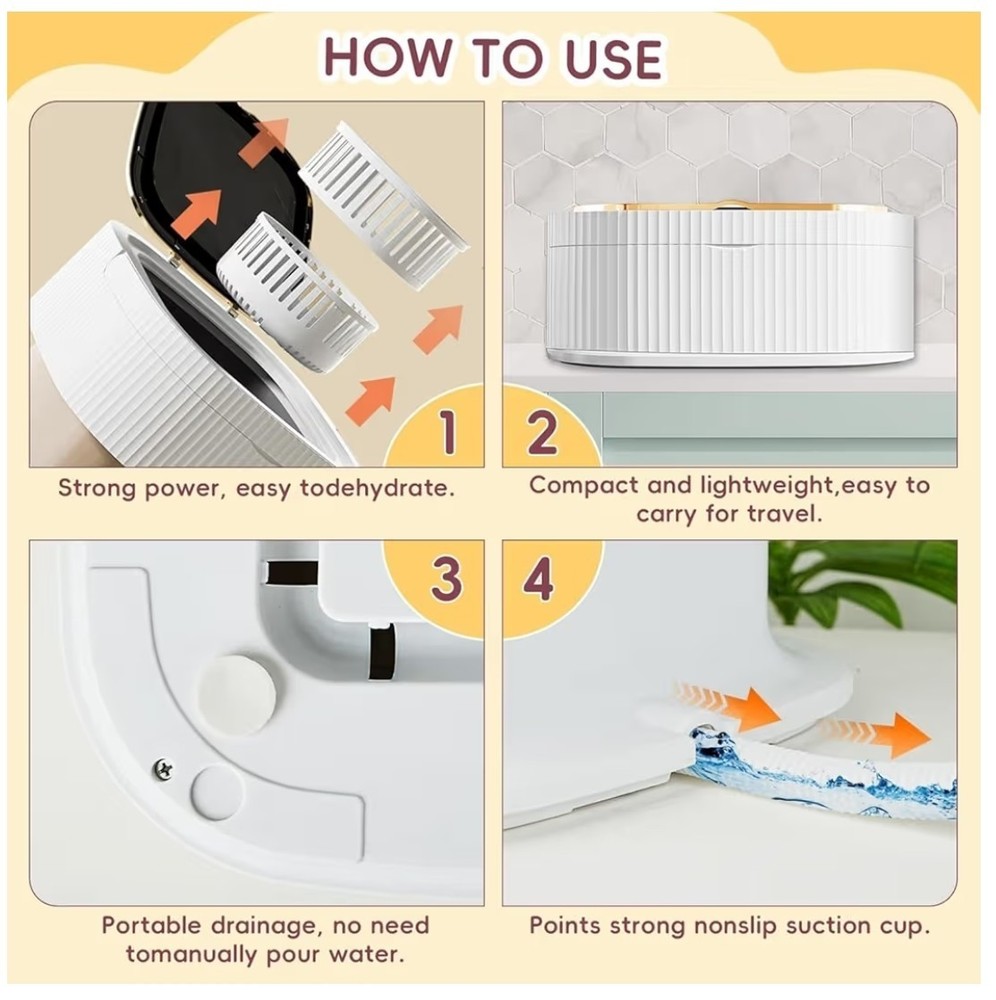 HOW TO USE

1

Strong power, easy todehydrate.

2

Compact and lightweight,easy to carry for travel.

3

Portable drainage, no need tomanually pour water.

4

Points strong nonslip suction cup.