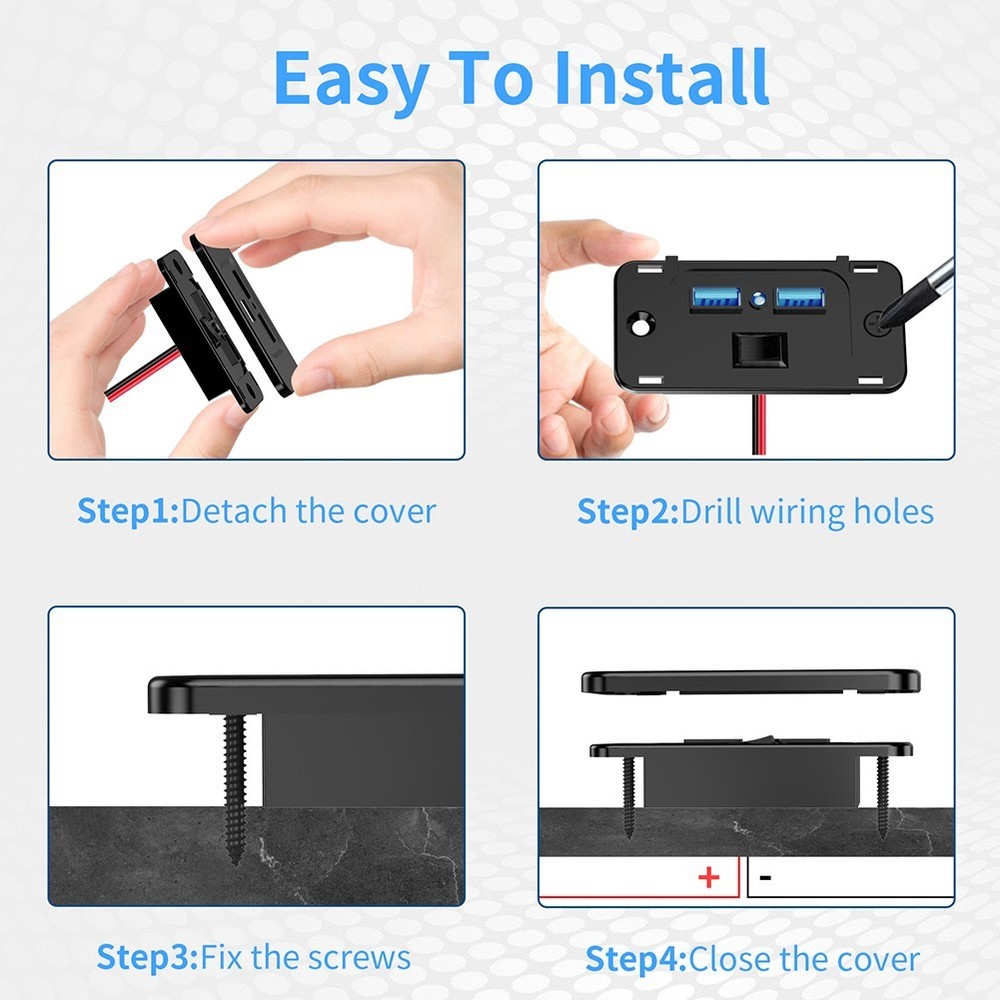 Easy To Install

Step1:Detach the cover

Step2:Drill wiring holes

Step3:Fix the screws

+ -

Step4:Close the cover