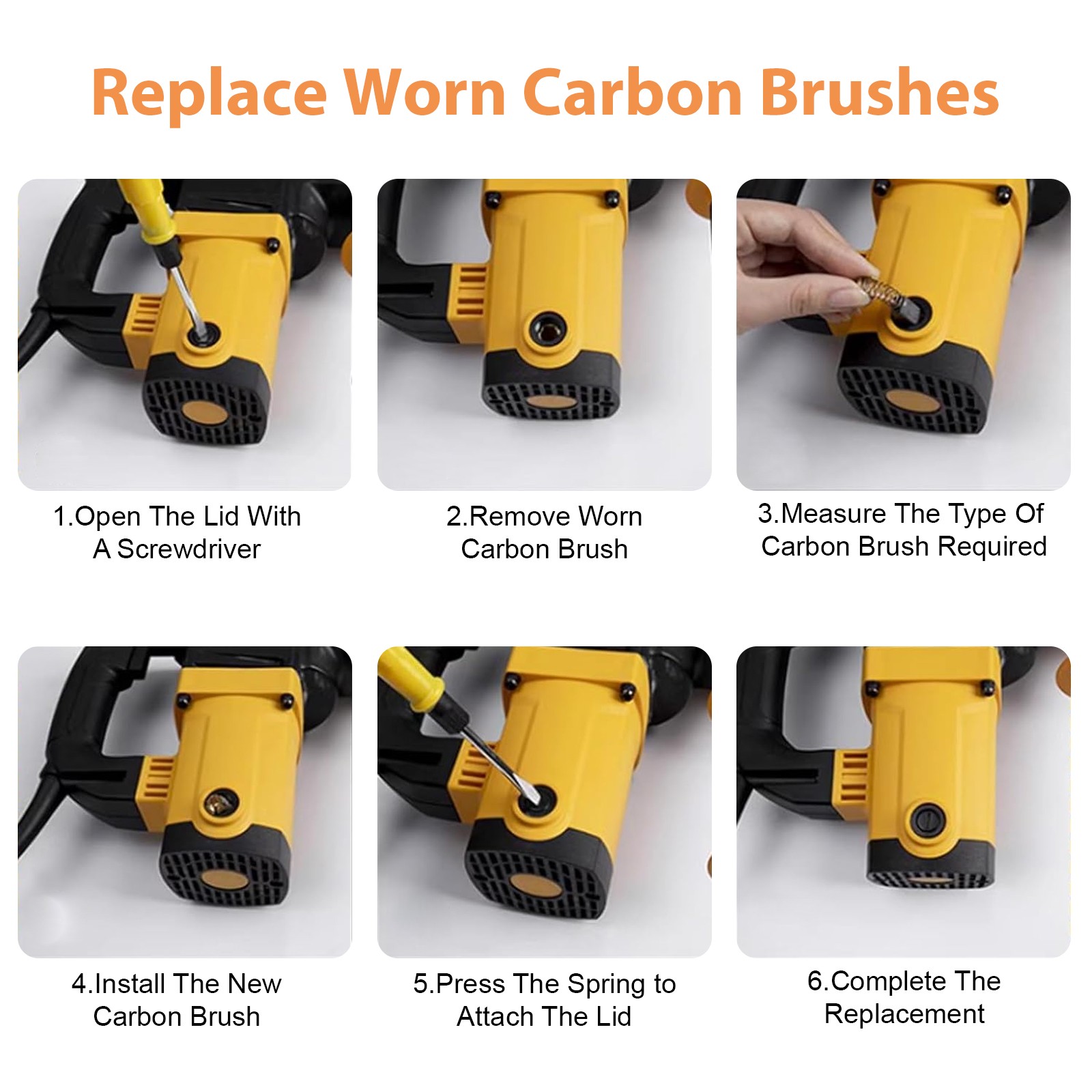 Replace Worn Carbon Brushes

1.Open The Lid With A Screwdriver

2.Remove Worn Carbon Brush

3.Measure The Type Of Carbon Brush Required

4.Install The New Carbon Brush

5.Press The Spring to Attach The Lid

6.Complete The Replacement