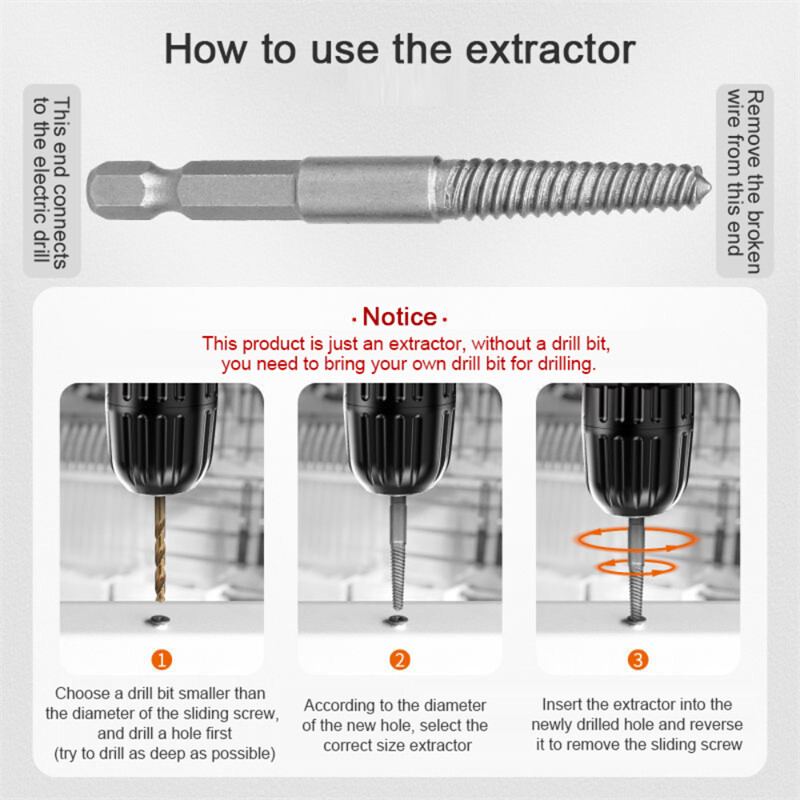 How to use the extractor

This end connects to the electric drill

Remove the broken wire from this end

· Notice ·

This product is just an extractor, without a drill bit, you need to bring your own drill bit for drilling.

1

Choose a drill bit smaller than the diameter of the sliding screw, and drill a hole first (try to drill as deep as possible)

2

According to the diameter of the new hole, select the correct size extractor

3

Insert the extractor into the newly drilled hole and reverse it to remove the sliding screw