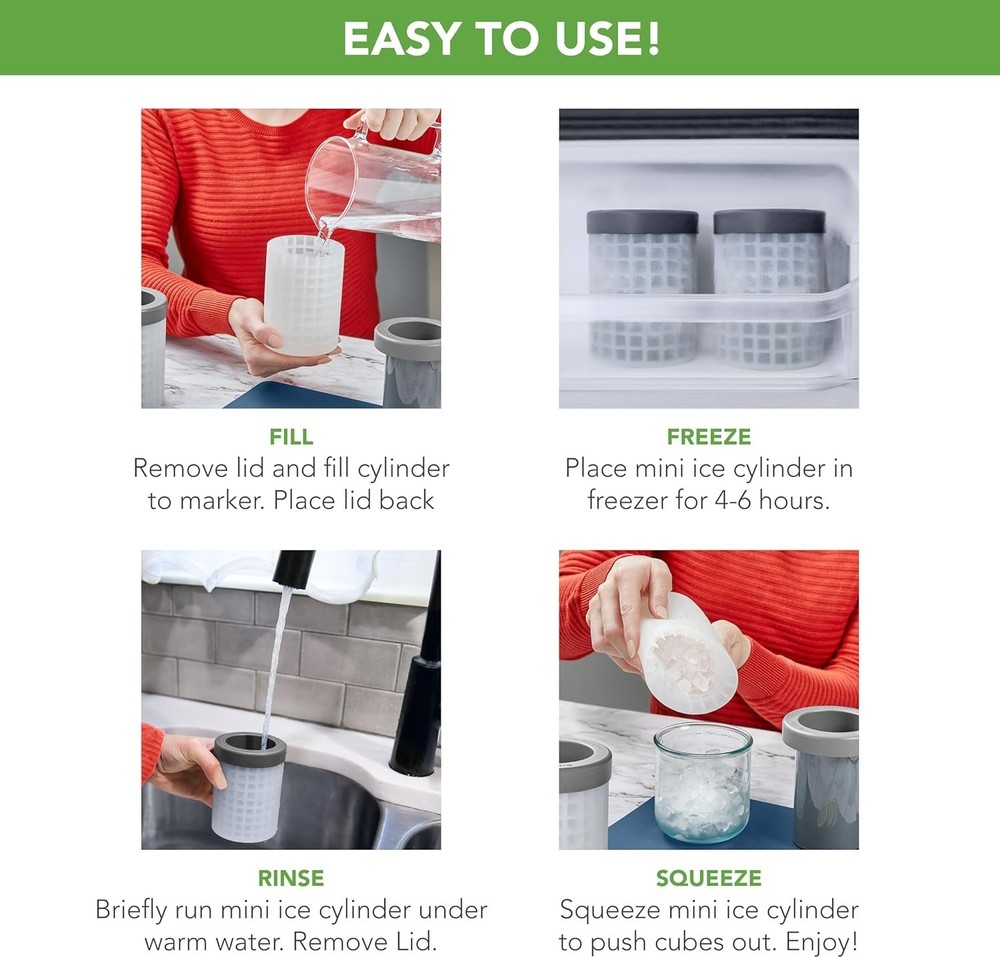 EASY TO USE!

FILL
Remove lid and fill cylinder to marker. Place lid back

FREEZE
Place mini ice cylinder in freezer for 4-6 hours.

RINSE
Briefly run mini ice cylinder under warm water. Remove Lid.

SQUEEZE
Squeeze mini ice cylinder to push cubes out. Enjoy!