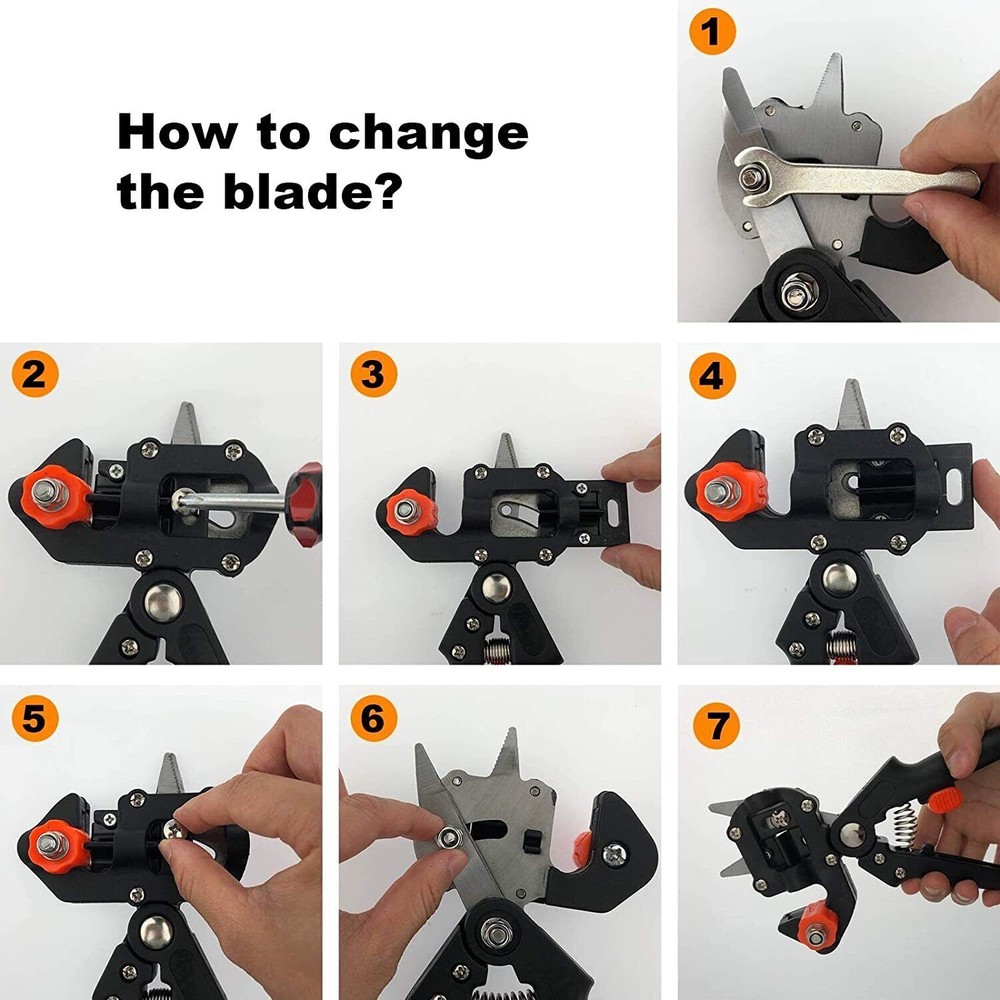 How to change the blade?

1

2

3

4

5

6

7