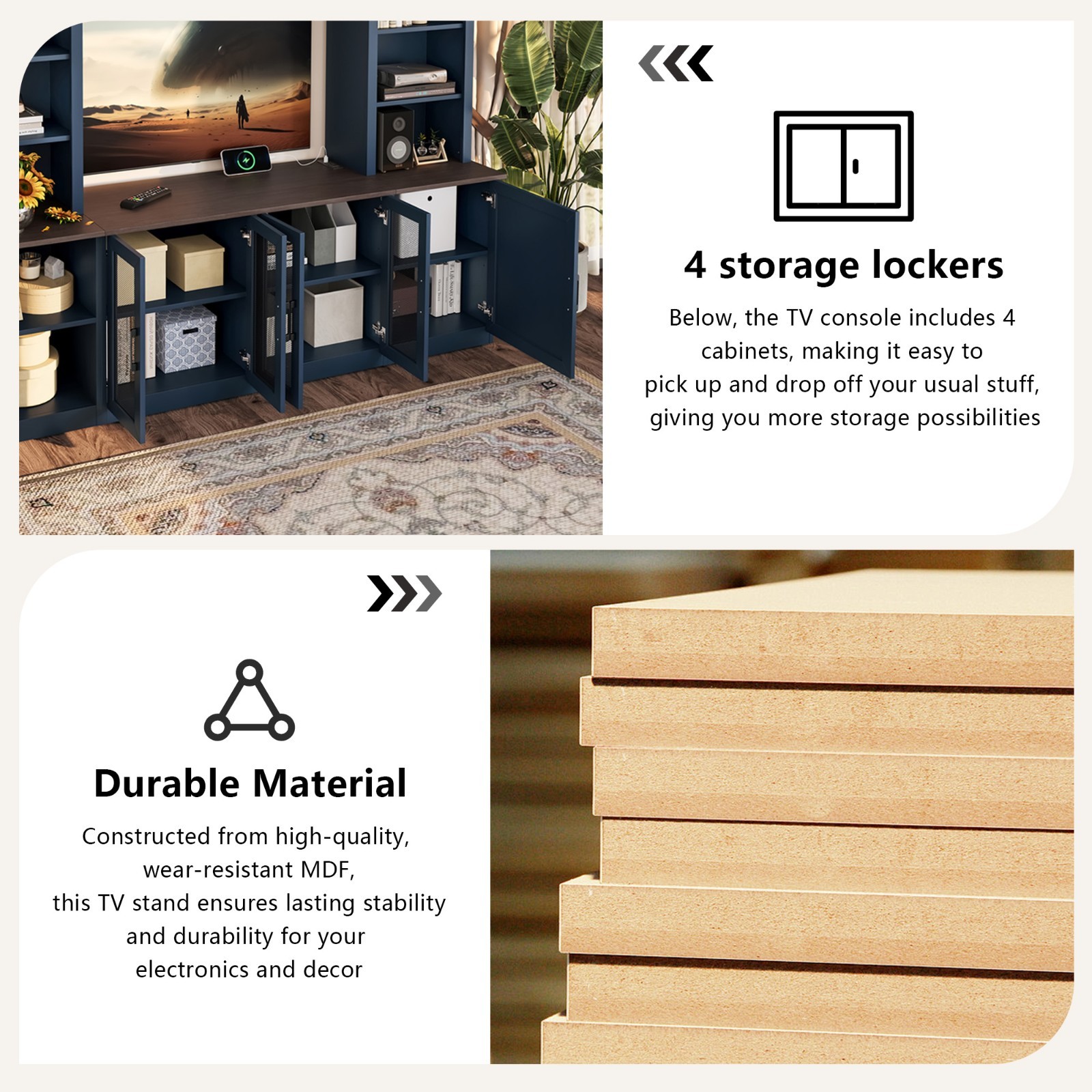 4 storage lockers

Below, the TV console includes 4 cabinets, making it easy to pick up and drop off your usual stuff, giving you more storage possibilities

Durable Material

Constructed from high-quality, wear-resistant MDF, this TV stand ensures lasting stability and durability for your electronics and decor