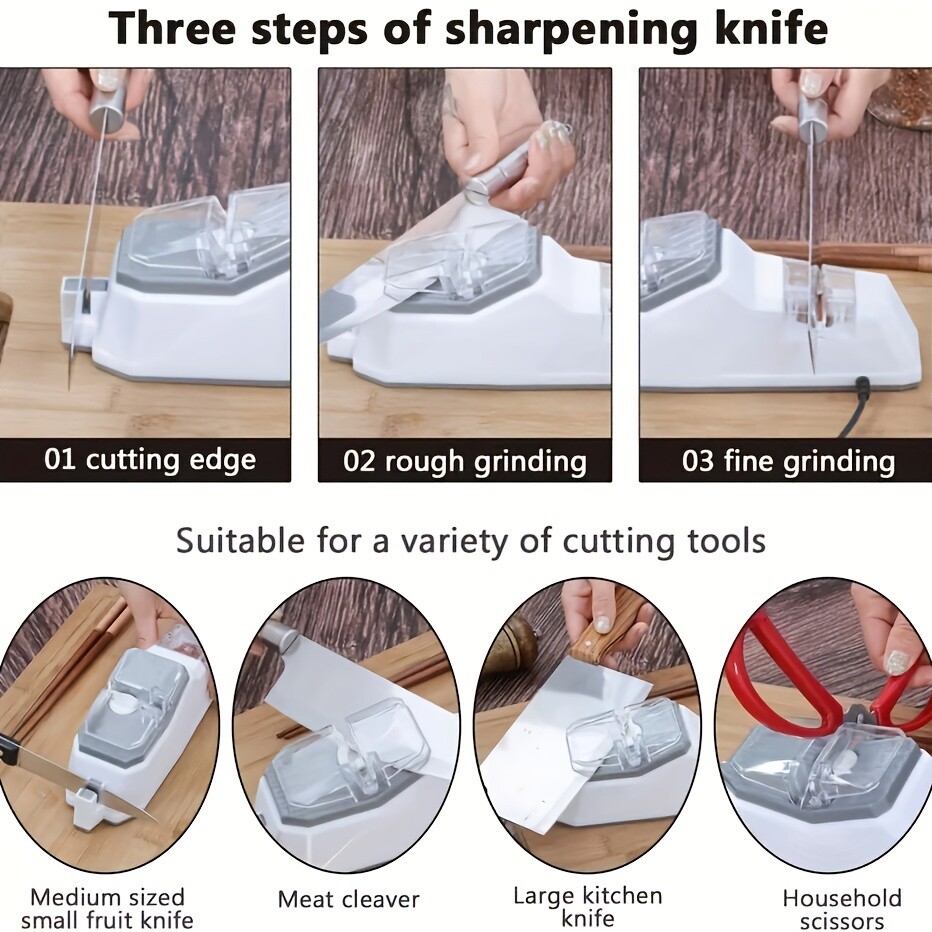 Three steps of sharpening knife

01 cutting edge

02 rough grinding

03 fine grinding

Suitable for a variety of cutting tools

Medium sized small fruit knife

Meat cleaver

Large kitchen knife

Household scissors