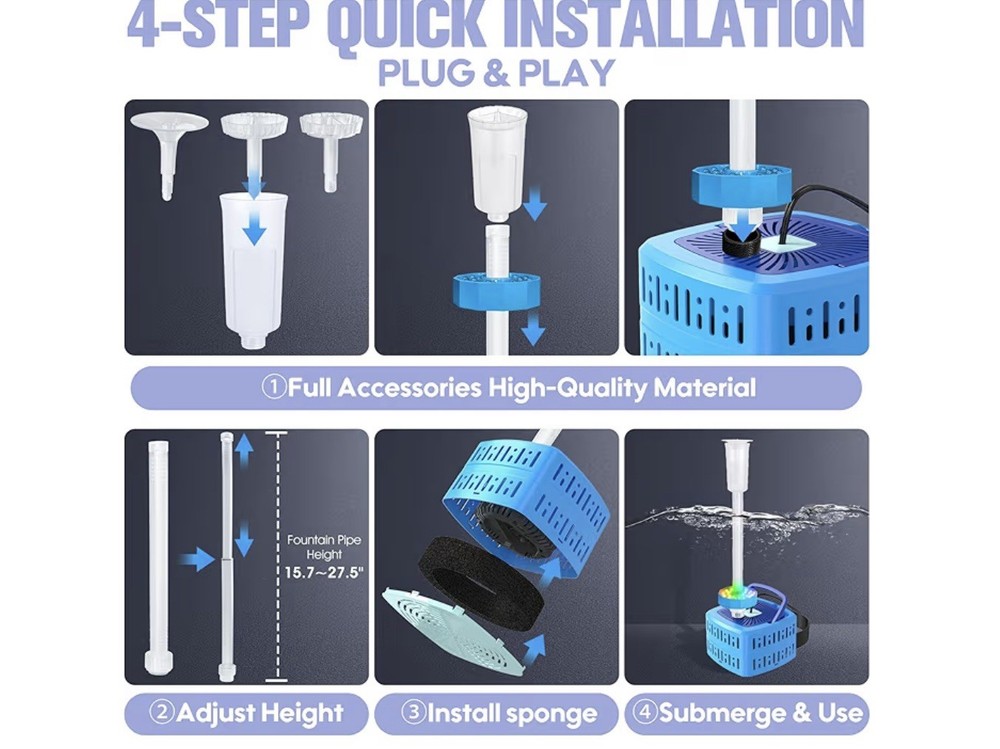 4-STEP QUICK INSTALLATION
PLUG & PLAY

①Full Accessories High-Quality Material

Fountain Pipe Height 15.7~27.5"

②Adjust Height

③Install sponge

④Submerge & Use