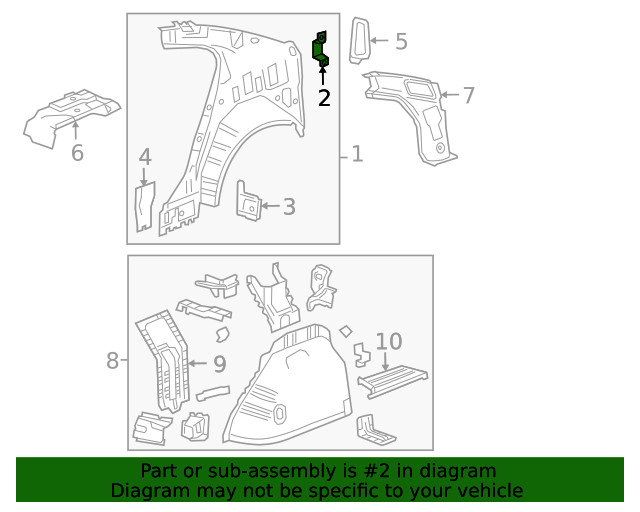 5
2
7
6
4
1
3
10
8
9
Part or sub-assembly is #2 in diagram
Diagram may not be specific to your vehicle