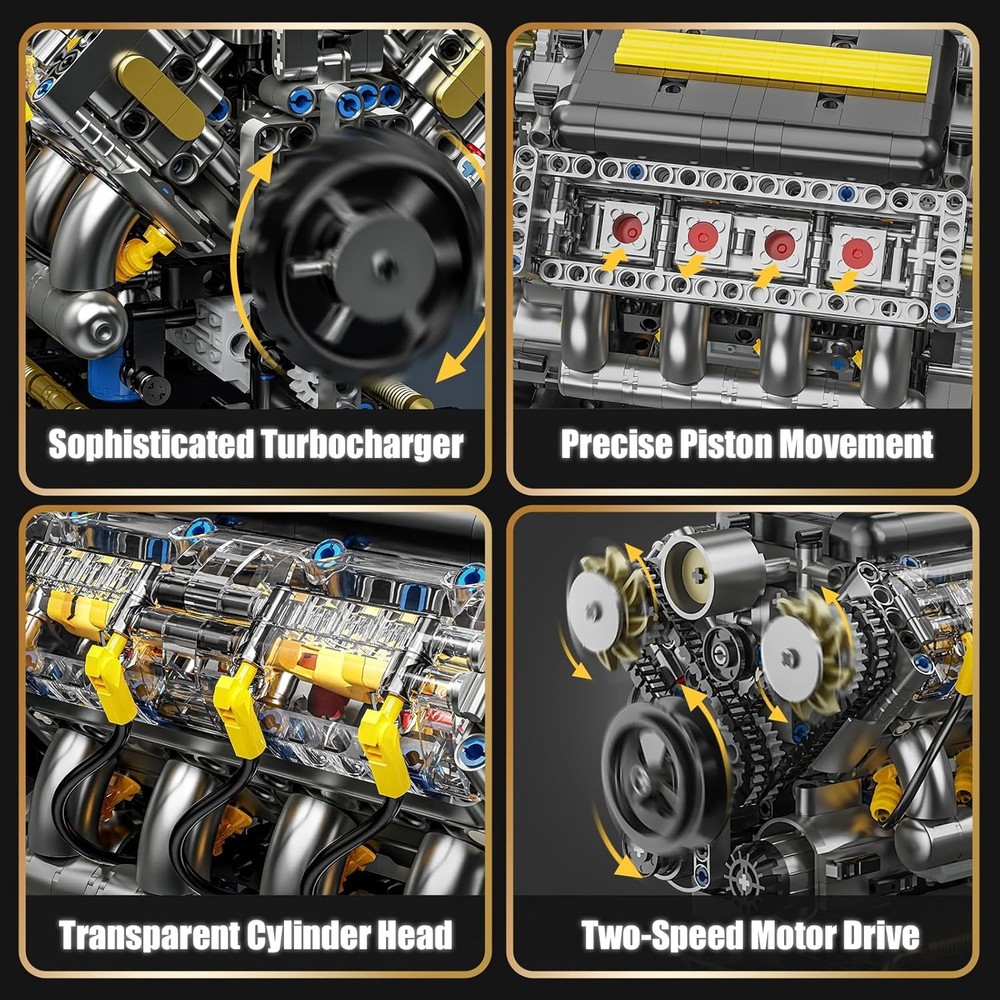 Sophisticated Turbocharger

Precise Piston Movement

Transparent Cylinder Head

Two-Speed Motor Drive