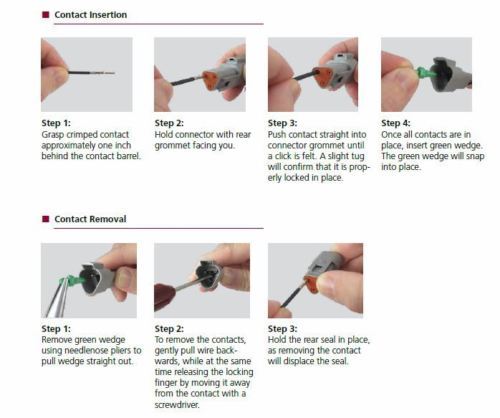 Contact Insertion

Step 1:
Grasp crimped contact approximately one inch behind the contact barrel.

Step 2:
Hold connector with rear grommet facing you.

Step 3:
Push contact straight into connector grommet until a click is felt. A slight tug will confirm that it is properly locked in place.

Step 4:
Once all contacts are in place, insert green wedge. The green wedge will snap into place.

Contact Removal

Step 1:
Remove green wedge using needlenose pliers to pull wedge straight out.

Step 2:
To remove the contacts, gently pull wire backwards, while at the same time releasing the locking finger by moving it away from the contact with a screwdriver.

Step 3:
Hold the rear seal in place, as removing the contact will displace the seal.