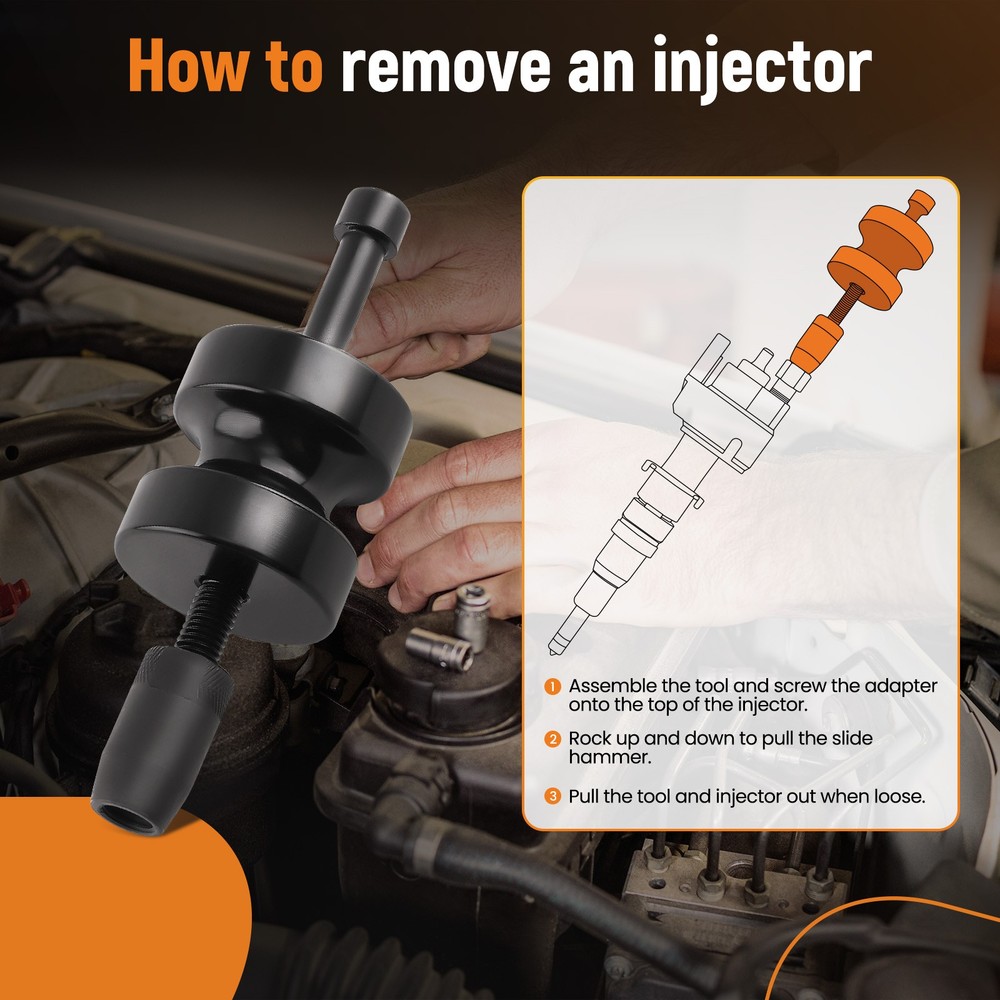 How to remove an injector

1 Assemble the tool and screw the adapter onto the top of the injector.

2 Rock up and down to pull the slide hammer.

3 Pull the tool and injector out when loose.