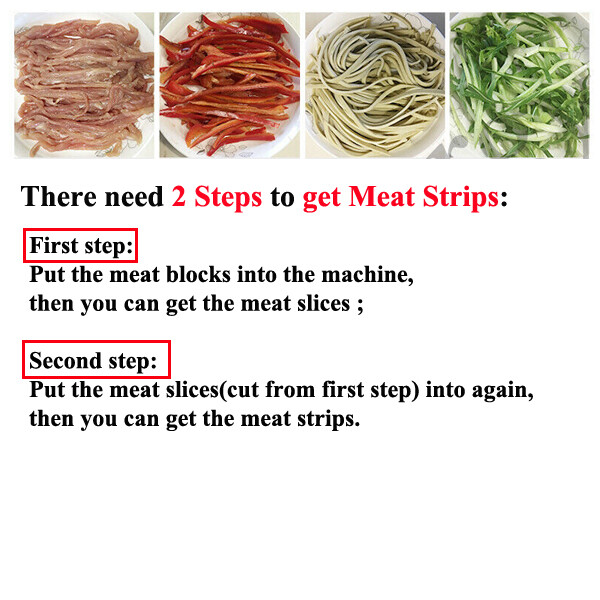 There need 2 Steps to get Meat Strips:

First step:
Put the meat blocks into the machine, then you can get the meat slices ;

Second step:
Put the meat slices(cut from first step) into again, then you can get the meat strips.