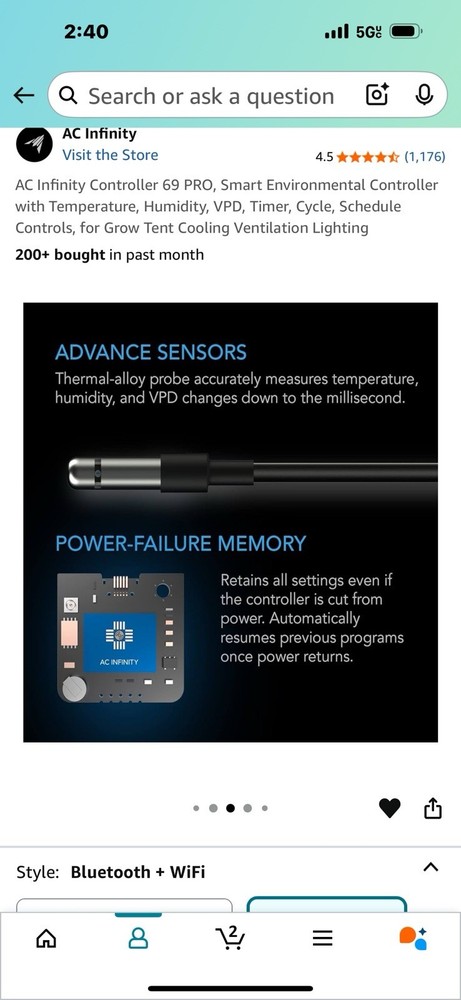 2:40
5G

Search or ask a question

AC Infinity
Visit the Store
4.5 (1,176)

AC Infinity Controller 69 PRO, Smart Environmental Controller with Temperature, Humidity, VPD, Timer, Cycle, Schedule Controls, for Grow Tent Cooling Ventilation Lighting

200+ bought in past month

ADVANCE SENSORS
Thermal-alloy probe accurately measures temperature, humidity, and VPD changes down to the millisecond.

POWER-FAILURE MEMORY

AC INFINITY

Retains all settings even if the controller is cut from power. Automatically resumes previous programs once power returns.

Style: Bluetooth + WiFi

2