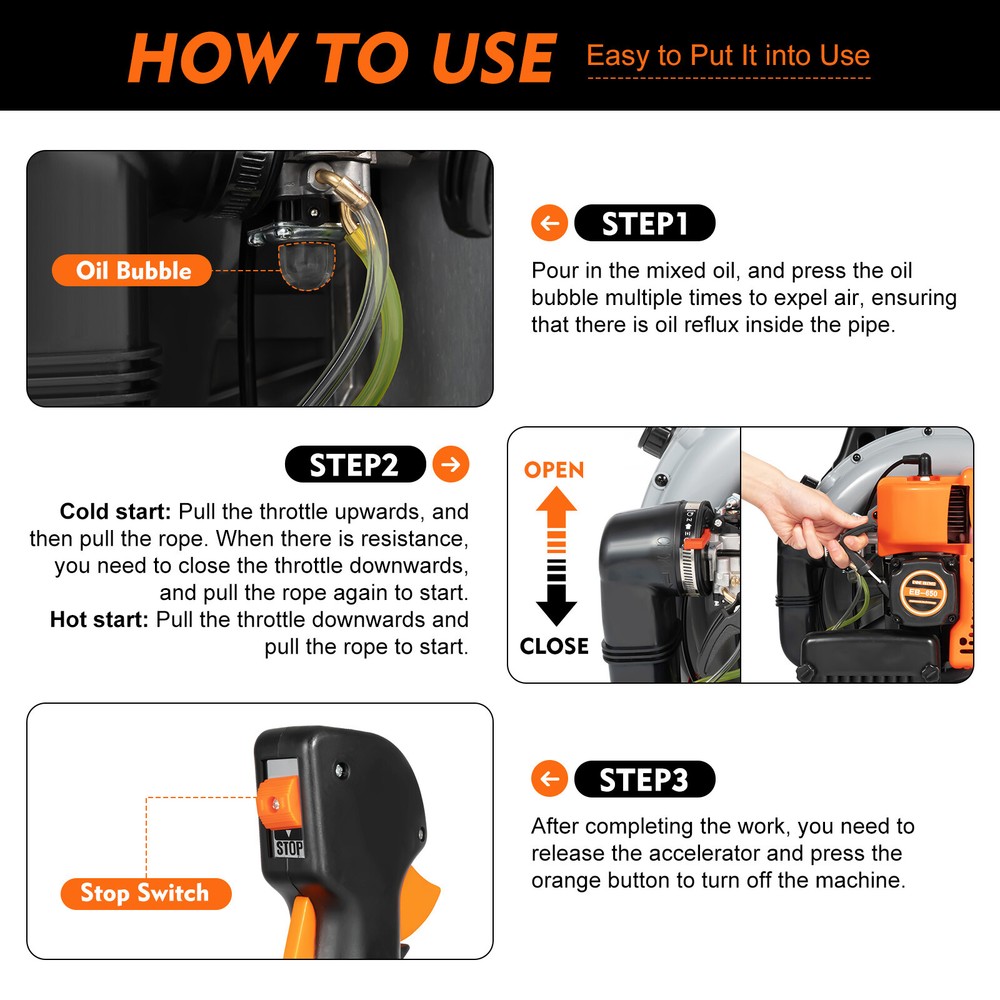 HOW TO USE Easy to Put It into Use

Oil Bubble

STEP1

Pour in the mixed oil, and press the oil bubble multiple times to expel air, ensuring that there is oil reflux inside the pipe.

STEP2

Cold start: Pull the throttle upwards, and then pull the rope. When there is resistance, you need to close the throttle downwards, and pull the rope again to start.
Hot start: Pull the throttle downwards and pull the rope to start.

OPEN

CLOSE

EB-650

STOP

Stop Switch

STEP3

After completing the work, you need to release the accelerator and press the orange button to turn off the machine.