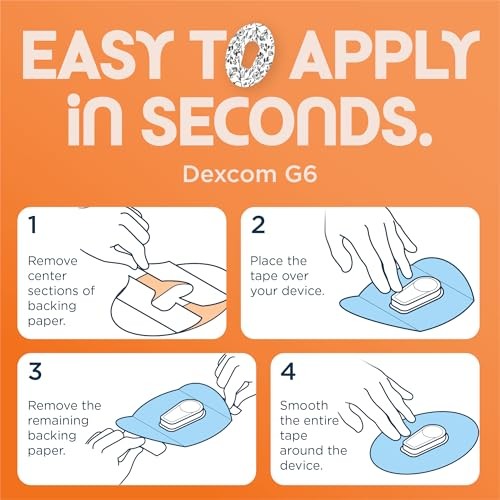 EASY TO APPLY in SECONDS.

Dexcom G6

1
Remove center sections of backing paper.

2
Place the tape over your device.

3
Remove the remaining backing paper.

4
Smooth the entire tape around the device.