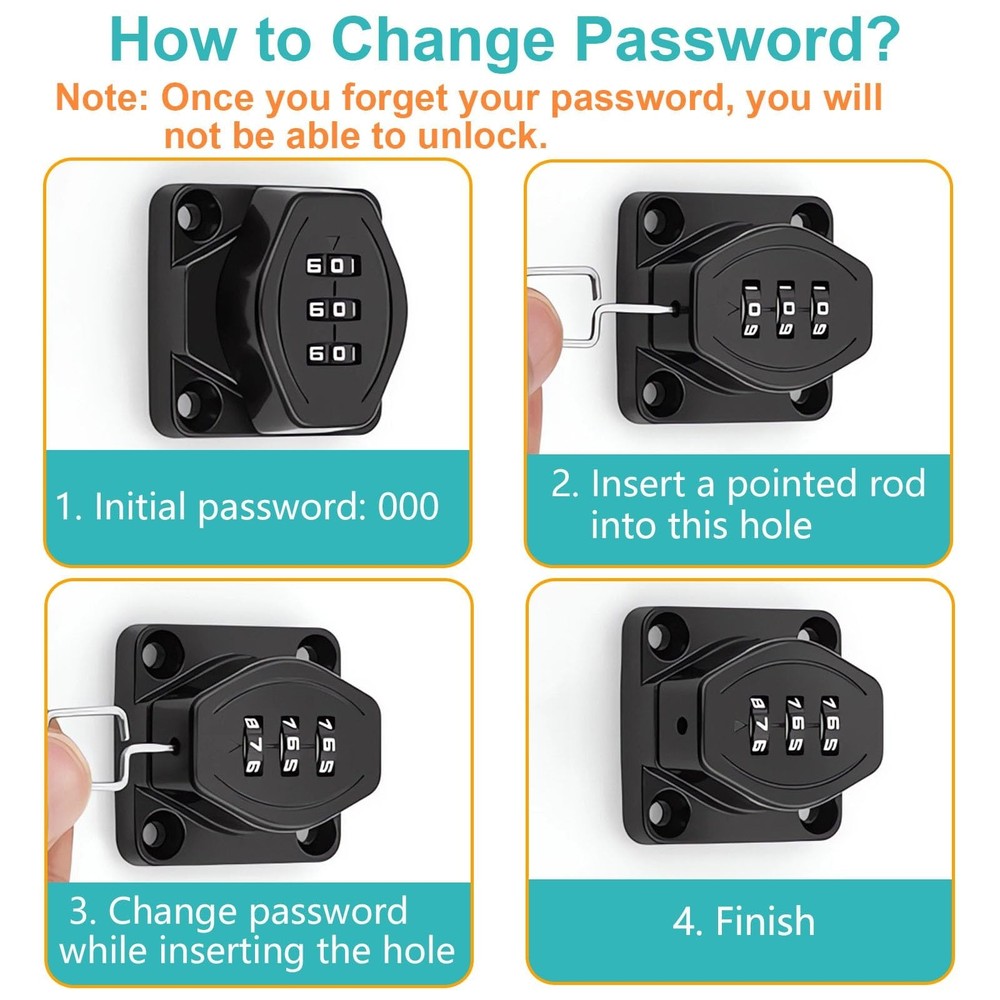 How to Change Password?

Note: Once you forget your password, you will not be able to unlock.

1. Initial password: 000

2. Insert a pointed rod into this hole

3. Change password while inserting the hole

4. Finish