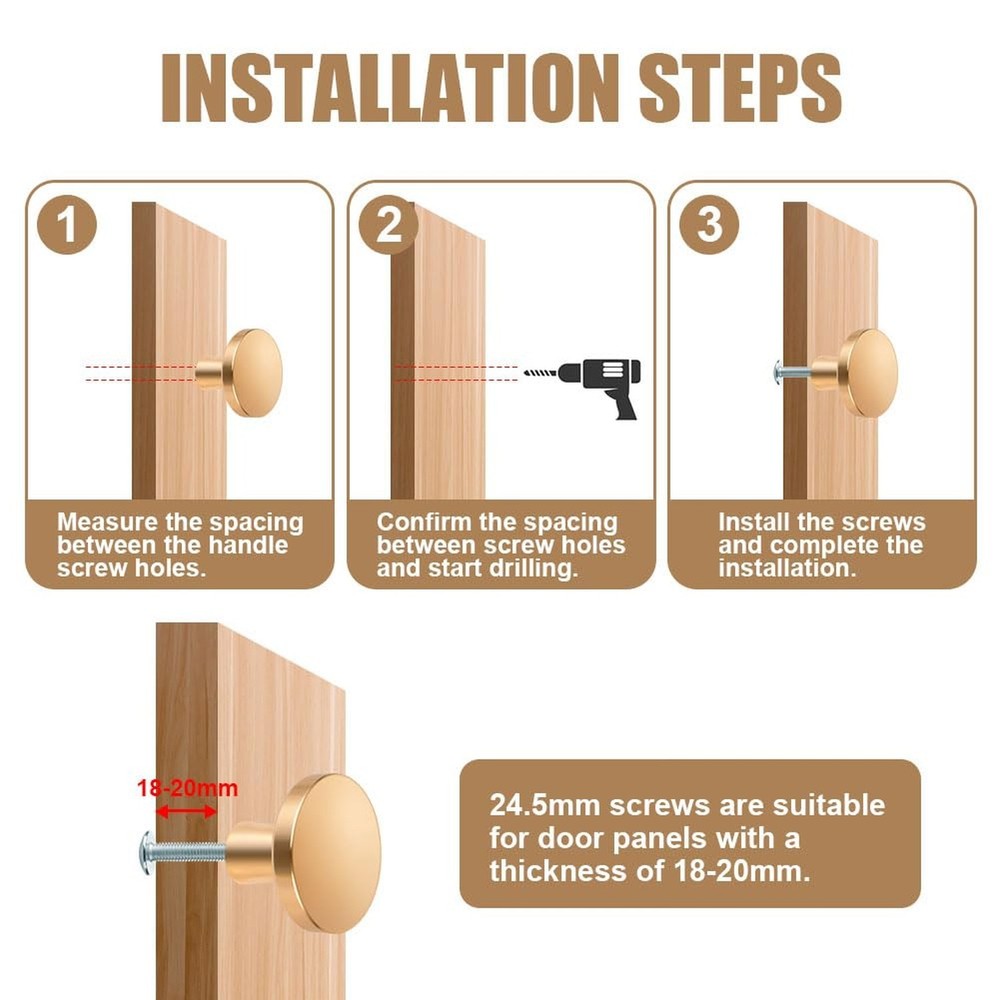 INSTALLATION STEPS

1

Measure the spacing between the handle screw holes.

2

Confirm the spacing between screw holes and start drilling.

3

Install the screws and complete the installation.

18-20mm

24.5mm screws are suitable for door panels with a thickness of 18-20mm.