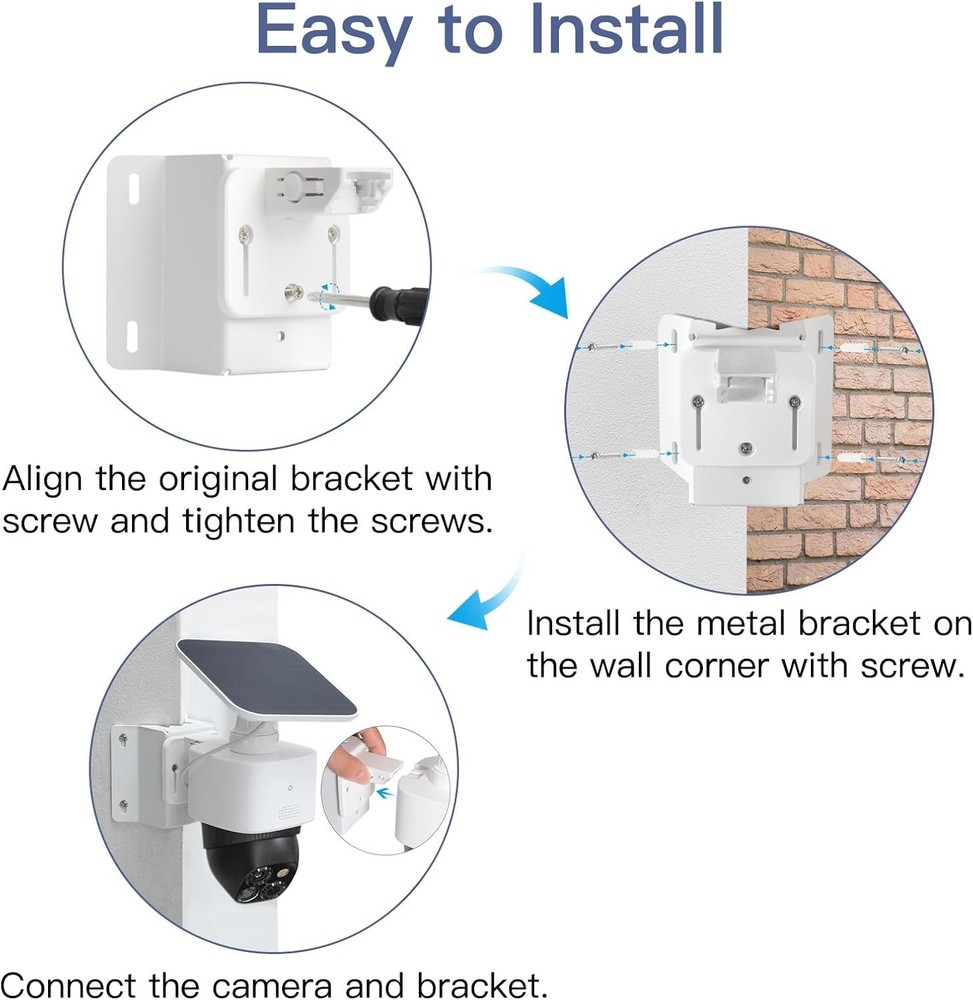 Easy to Install

Align the original bracket with screw and tighten the screws.

Install the metal bracket on the wall corner with screw.

Connect the camera and bracket.