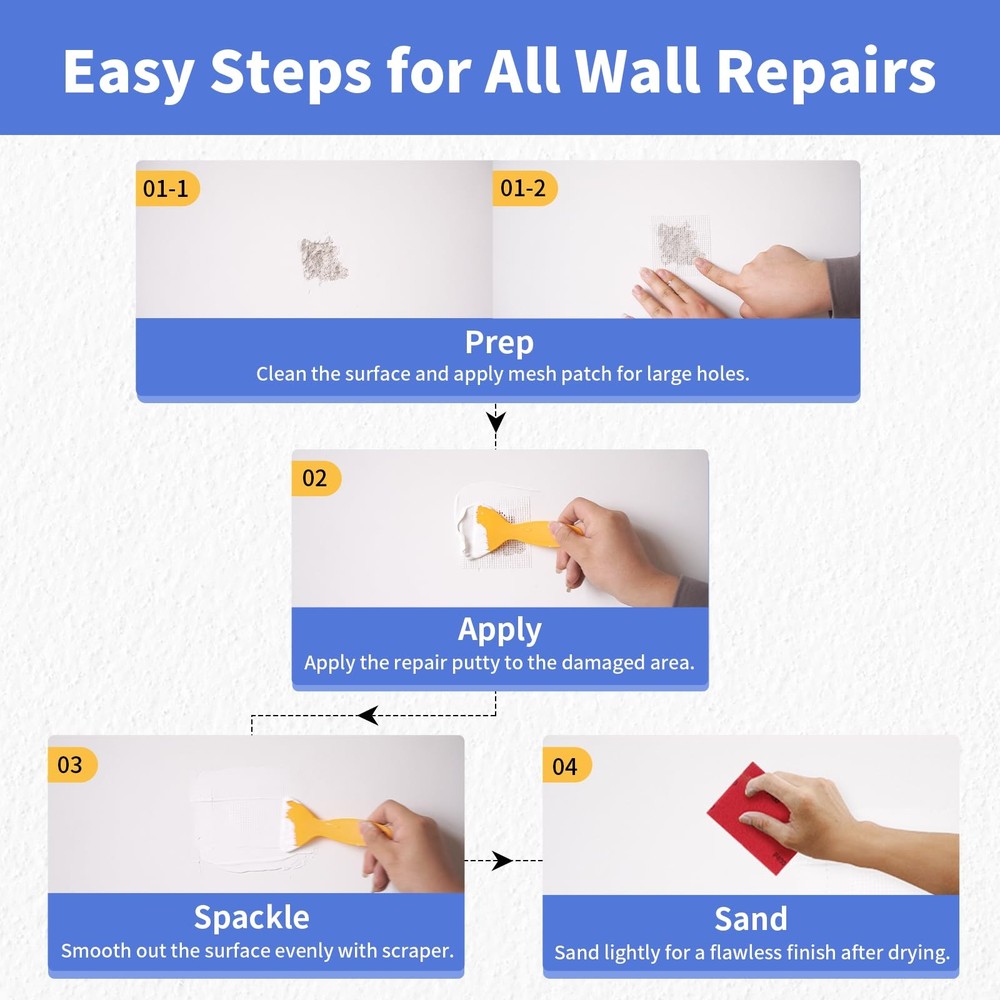 Easy Steps for All Wall Repairs

01-1

01-2

Prep
Clean the surface and apply mesh patch for large holes.

02

Apply
Apply the repair putty to the damaged area.

03

Spackle
Smooth out the surface evenly with scraper.

04

Sand
Sand lightly for a flawless finish after drying.