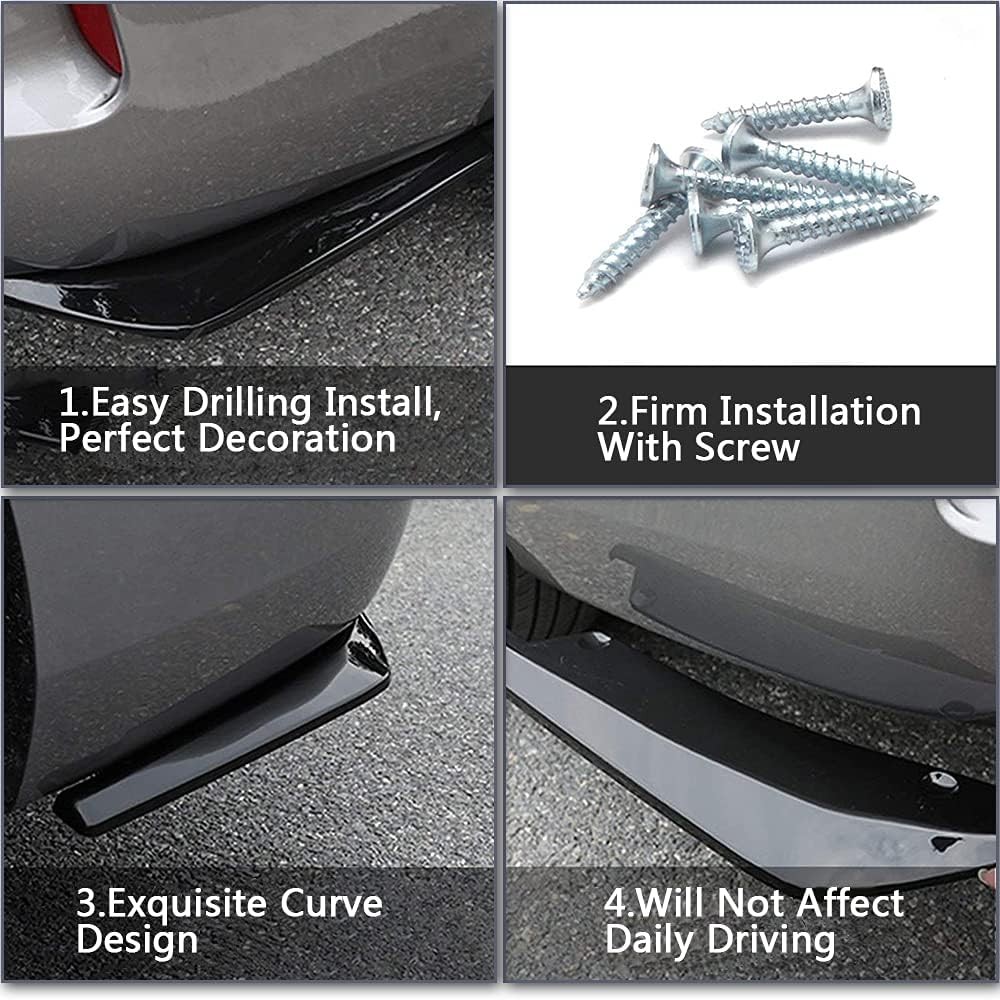 1.Easy Drilling Install, Perfect Decoration

2.Firm Installation With Screw

3.Exquisite Curve Design

4.Will Not Affect Daily Driving