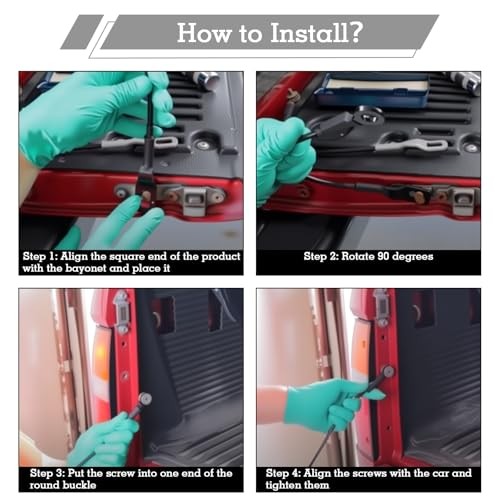 How to Install?

Step 1: Align the square end of the product with the bayonet and place it

Step 2: Rotate 90 degrees

Step 3: Put the screw into one end of the round buckle

Step 4: Align the screws with the car and tighten them