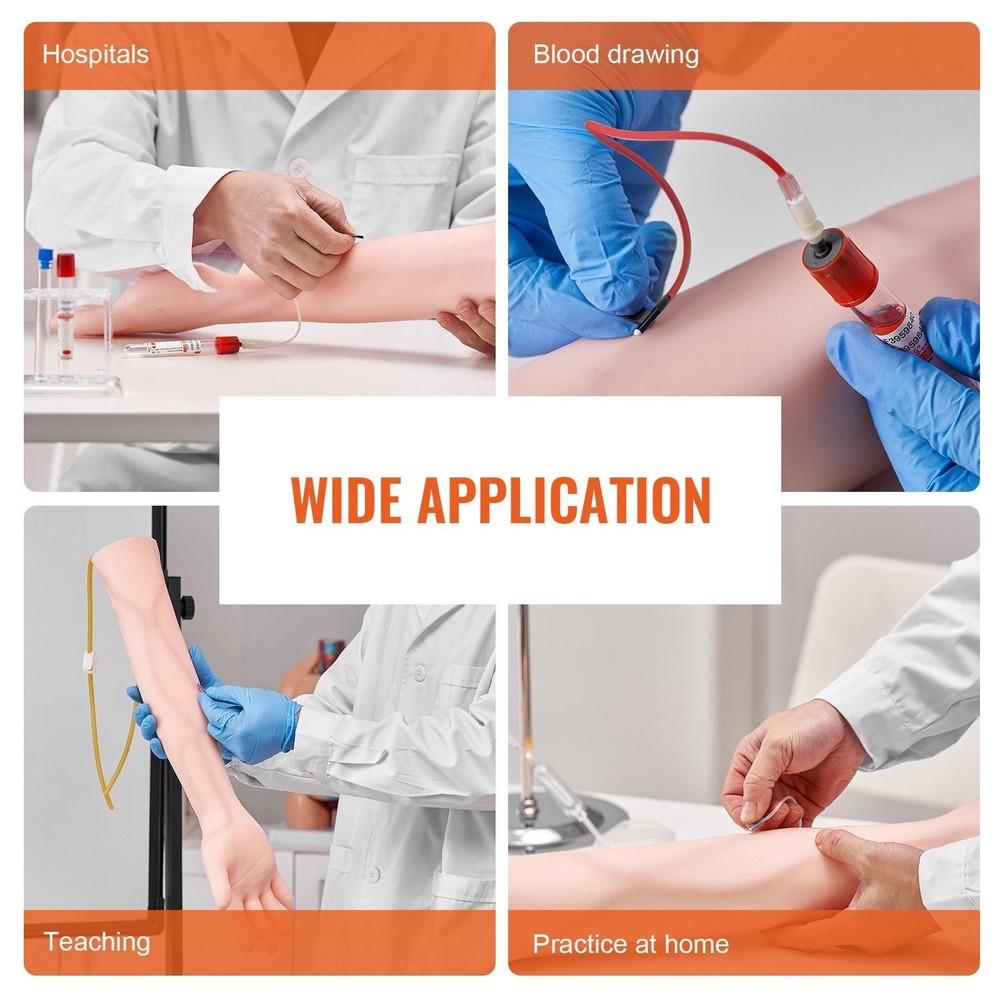 Hospitals

Blood drawing

WIDE APPLICATION

Teaching

Practice at home