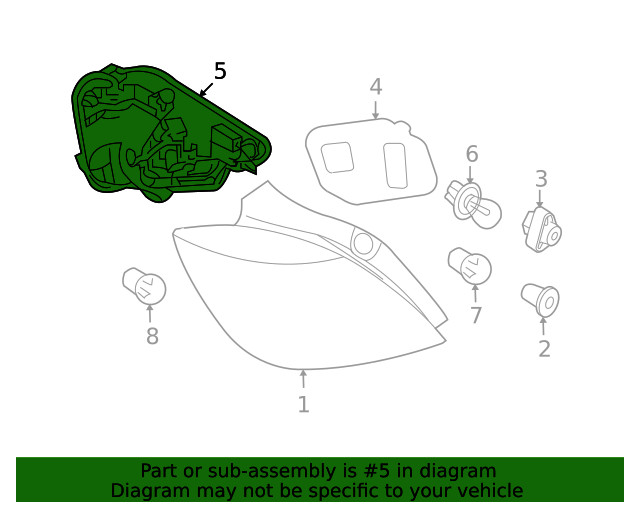 5
4
6
3
8
7
2
1

Part or sub-assembly is #5 in diagram
Diagram may not be specific to your vehicle