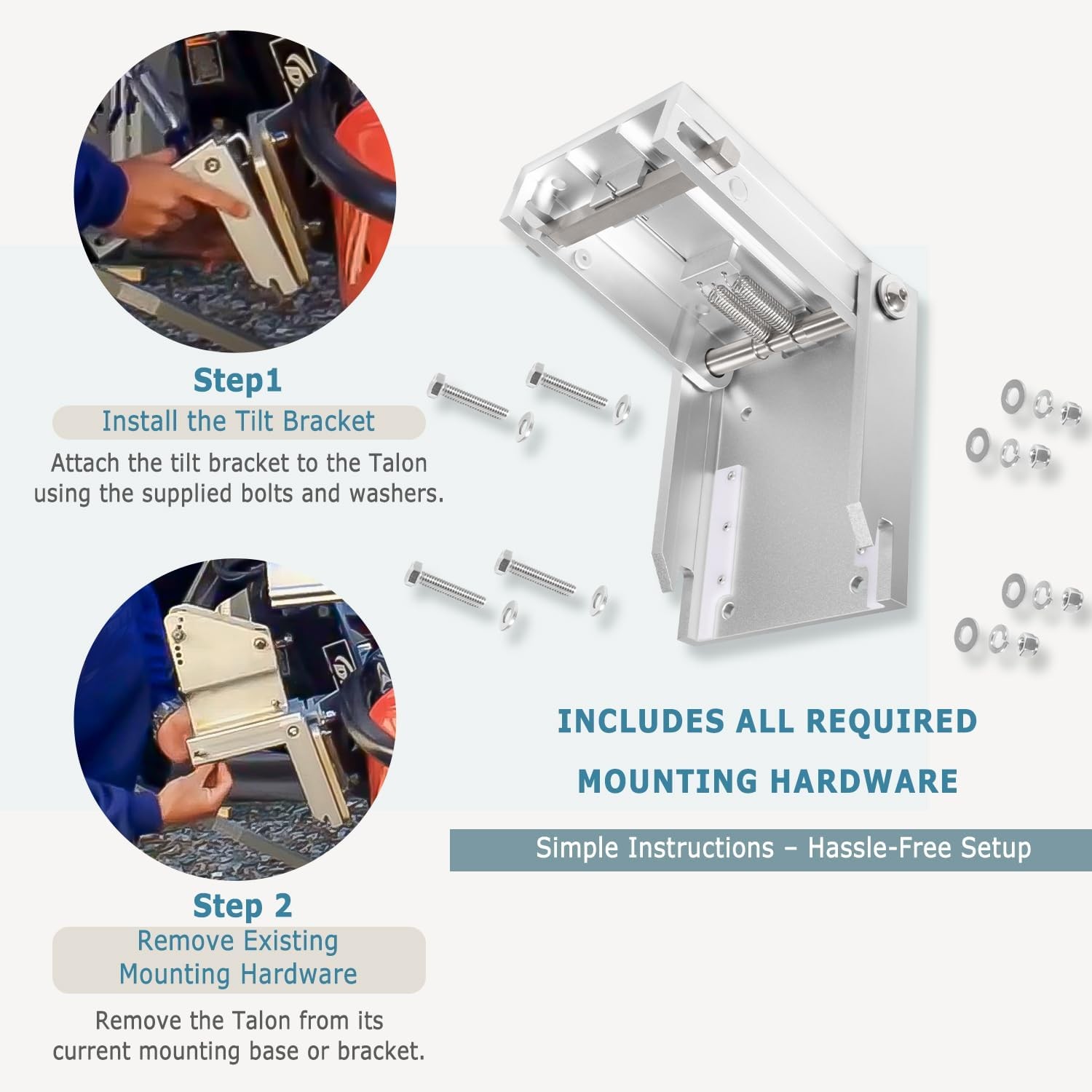 Step1
Install the Tilt Bracket
Attach the tilt bracket to the Talon using the supplied bolts and washers.

Step 2
Remove Existing Mounting Hardware
Remove the Talon from its current mounting base or bracket.

INCLUDES ALL REQUIRED MOUNTING HARDWARE

Simple Instructions – Hassle-Free Setup