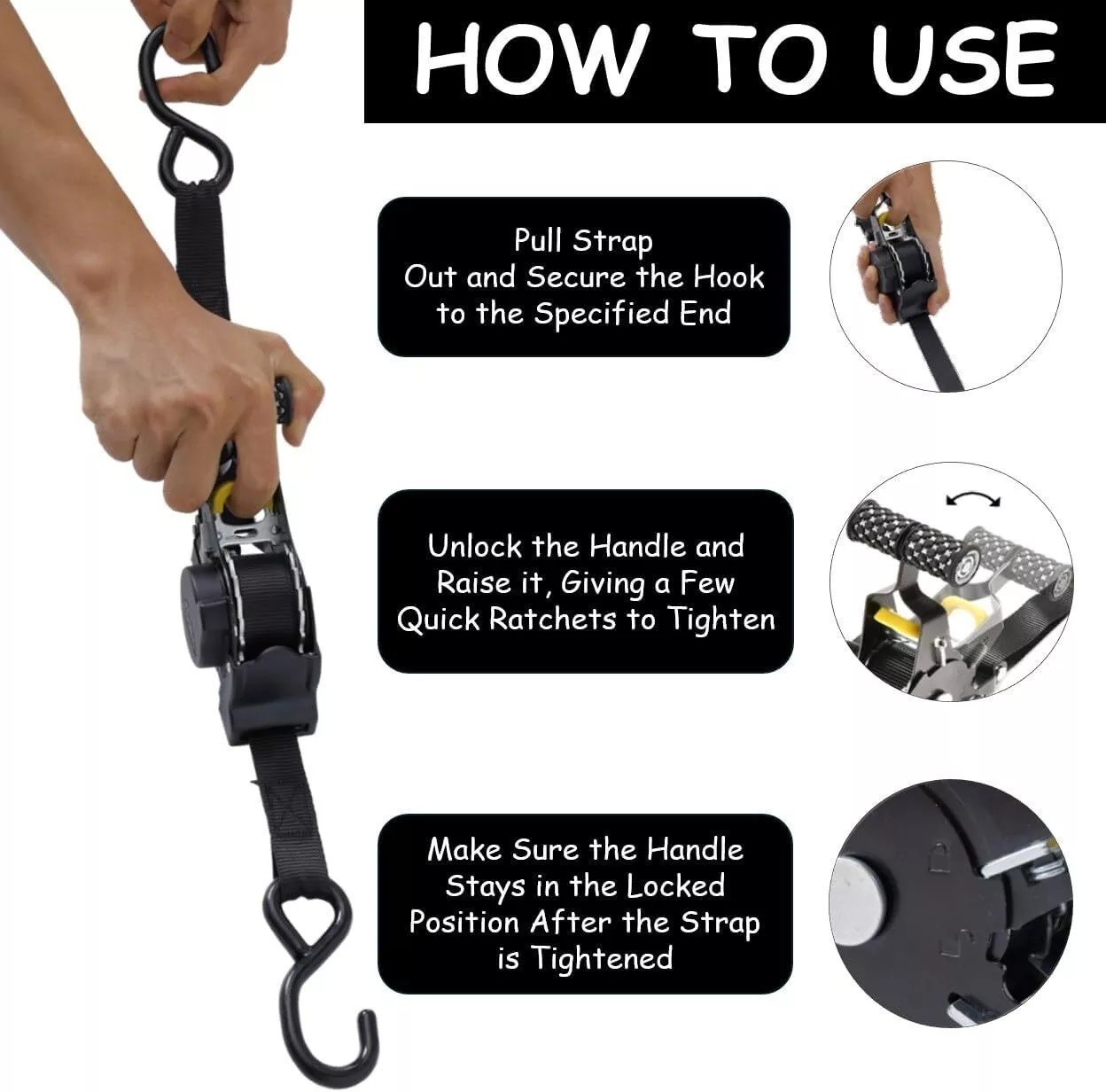 HOW TO USE

Pull Strap
Out and Secure the Hook to the Specified End

Unlock the Handle and Raise it, Giving a Few Quick Ratchets to Tighten

Make Sure the Handle Stays in the Locked Position After the Strap is Tightened