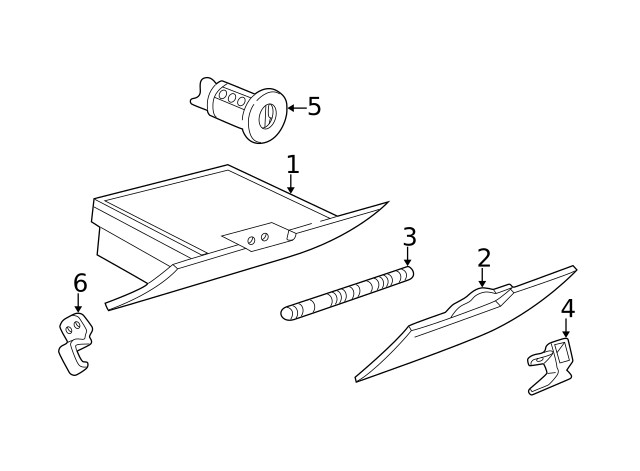 5
1
3
2
6
4