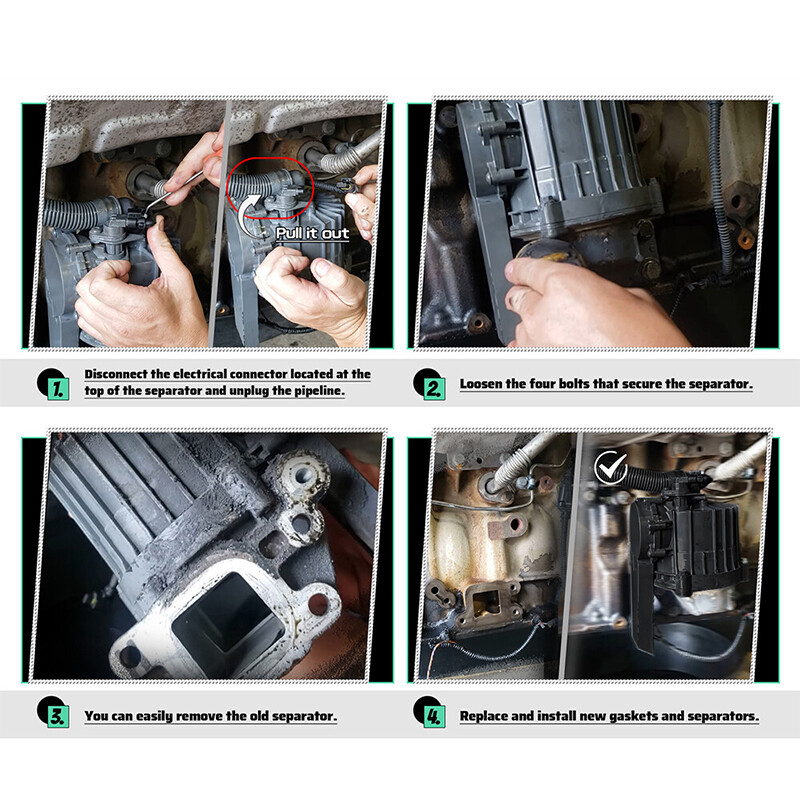 Pull it out

1. Disconnect the electrical connector located at the top of the separator and unplug the pipeline.

2. Loosen the four bolts that secure the separator.

3. You can easily remove the old separator.

4. Replace and install new gaskets and separators.