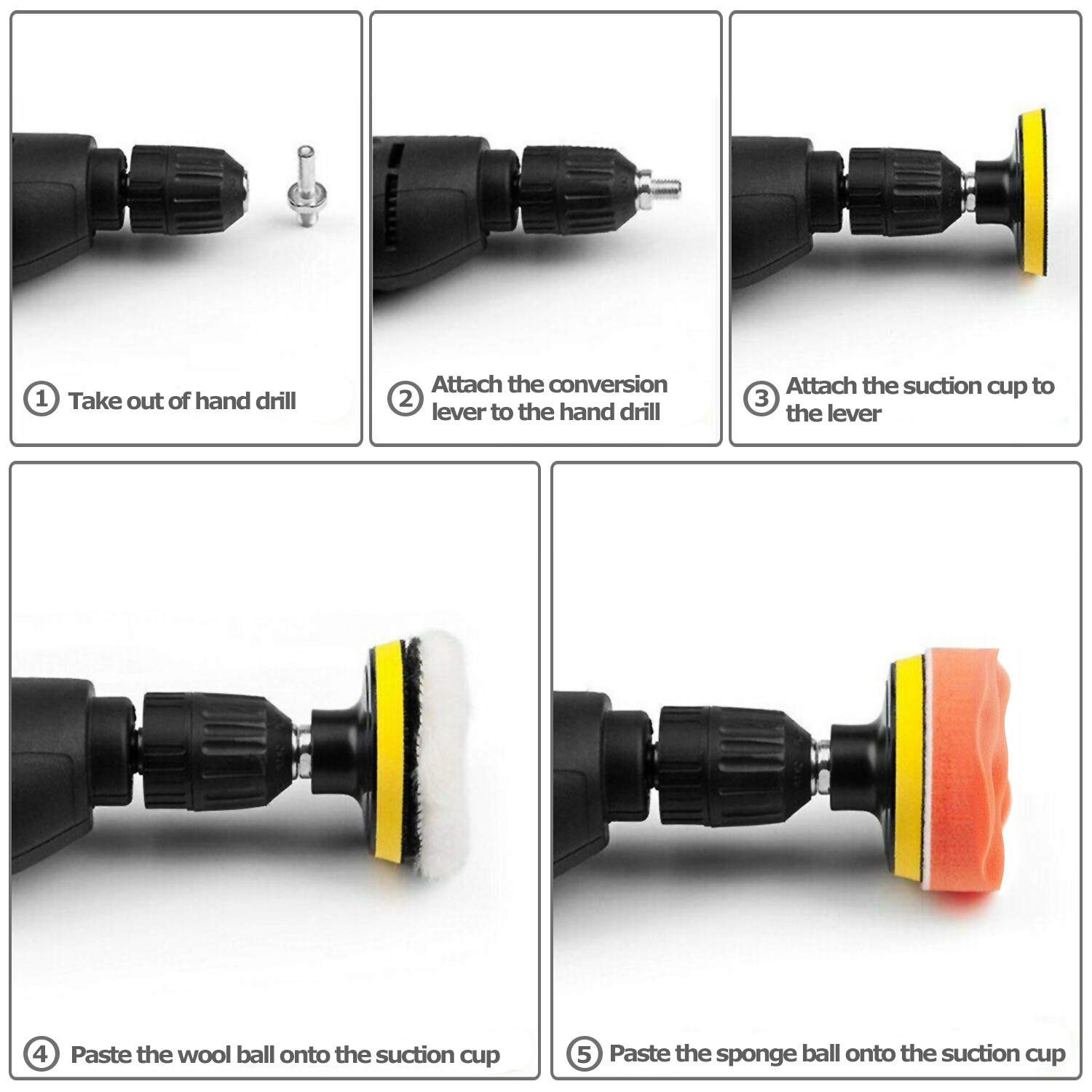 1 Take out of hand drill

2 Attach the conversion lever to the hand drill

3 Attach the suction cup to the lever

4 Paste the wool ball onto the suction cup

5 Paste the sponge ball onto the suction cup