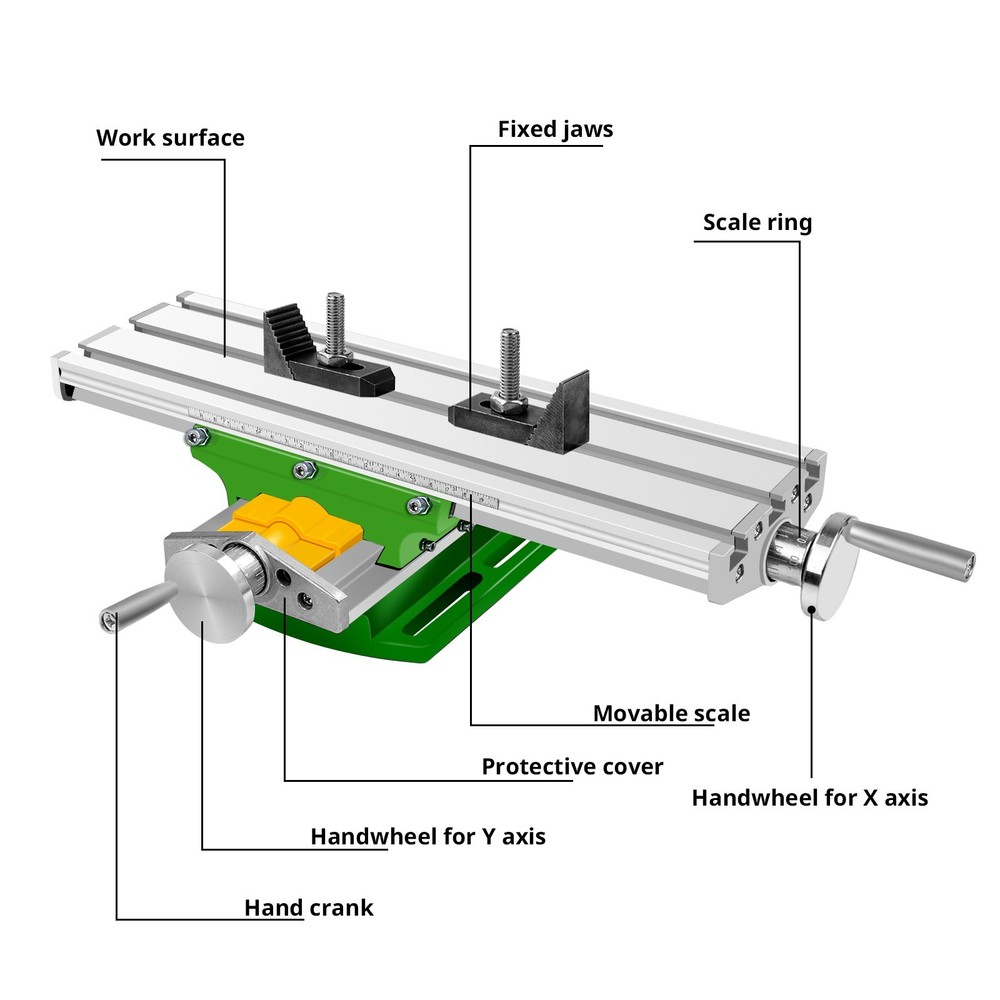 Work surface

Fixed jaws

Scale ring

Movable scale

Protective cover

Handwheel for X axis

Handwheel for Y axis

Hand crank