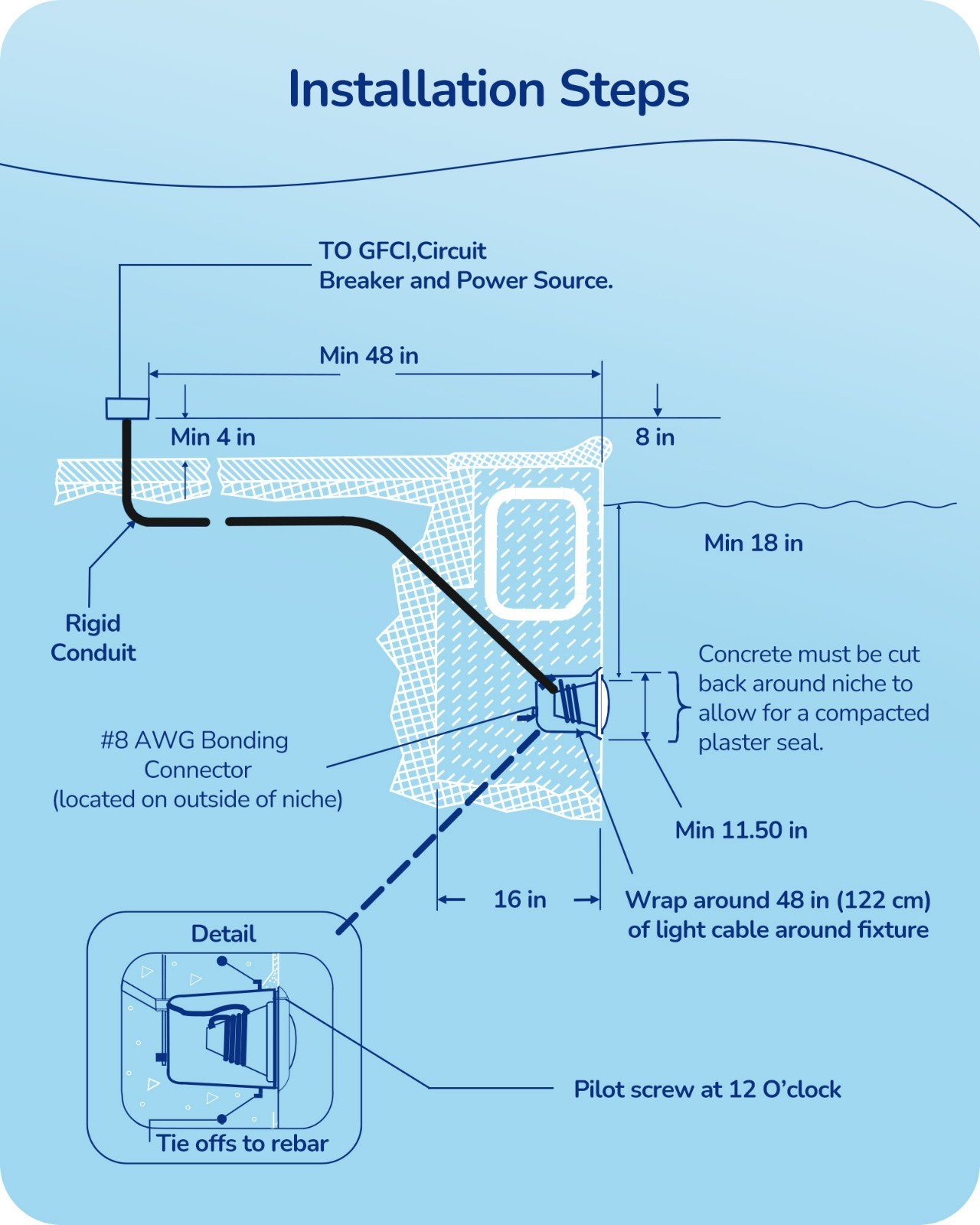 Installation Steps

TO GFCI,Circuit Breaker and Power Source.

Min 48 in

Min 4 in

8 in

Min 18 in

Rigid Conduit

Concrete must be cut back around niche to allow for a compacted plaster seal.

#8 AWG Bonding Connector (located on outside of niche)

Min 11.50 in

16 in

Wrap around 48 in (122 cm) of light cable around fixture

Detail

Pilot screw at 12 O'clock

Tie offs to rebar