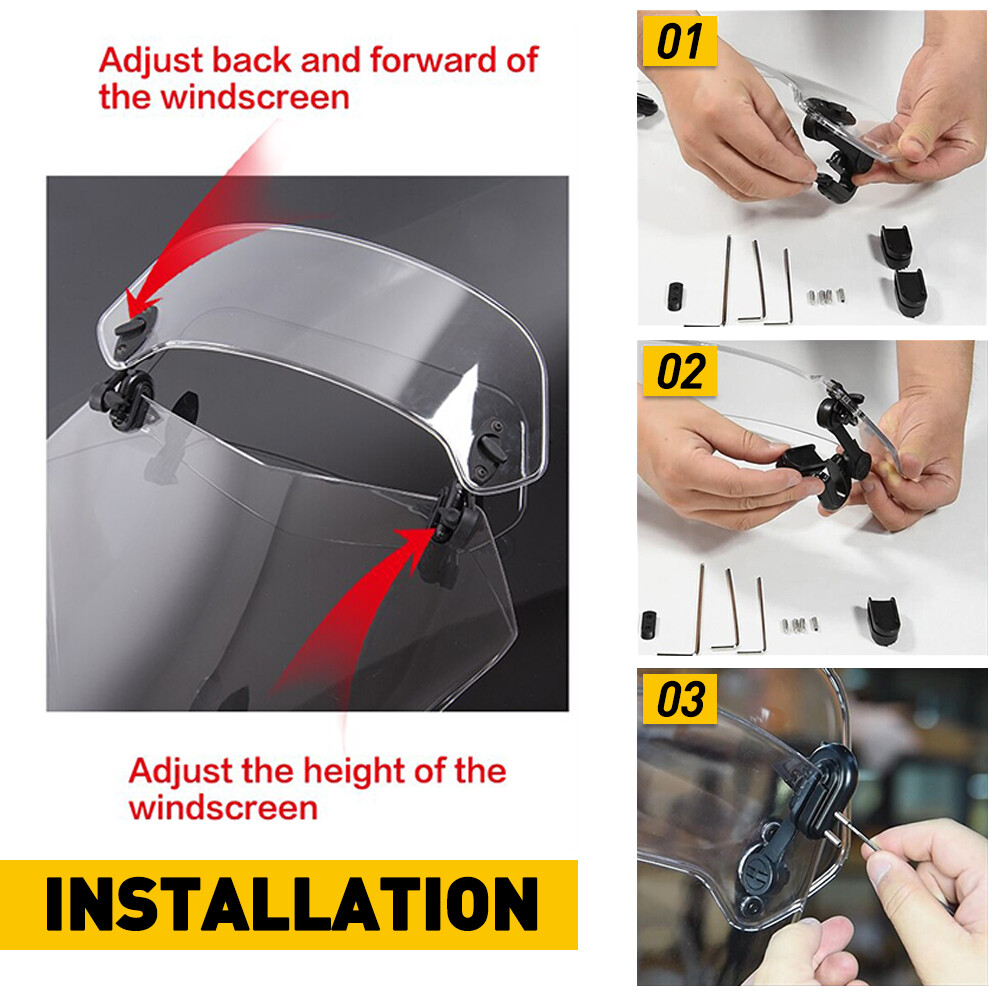 Adjust back and forward of the windscreen

Adjust the height of the windscreen

INSTALLATION

01

02

03